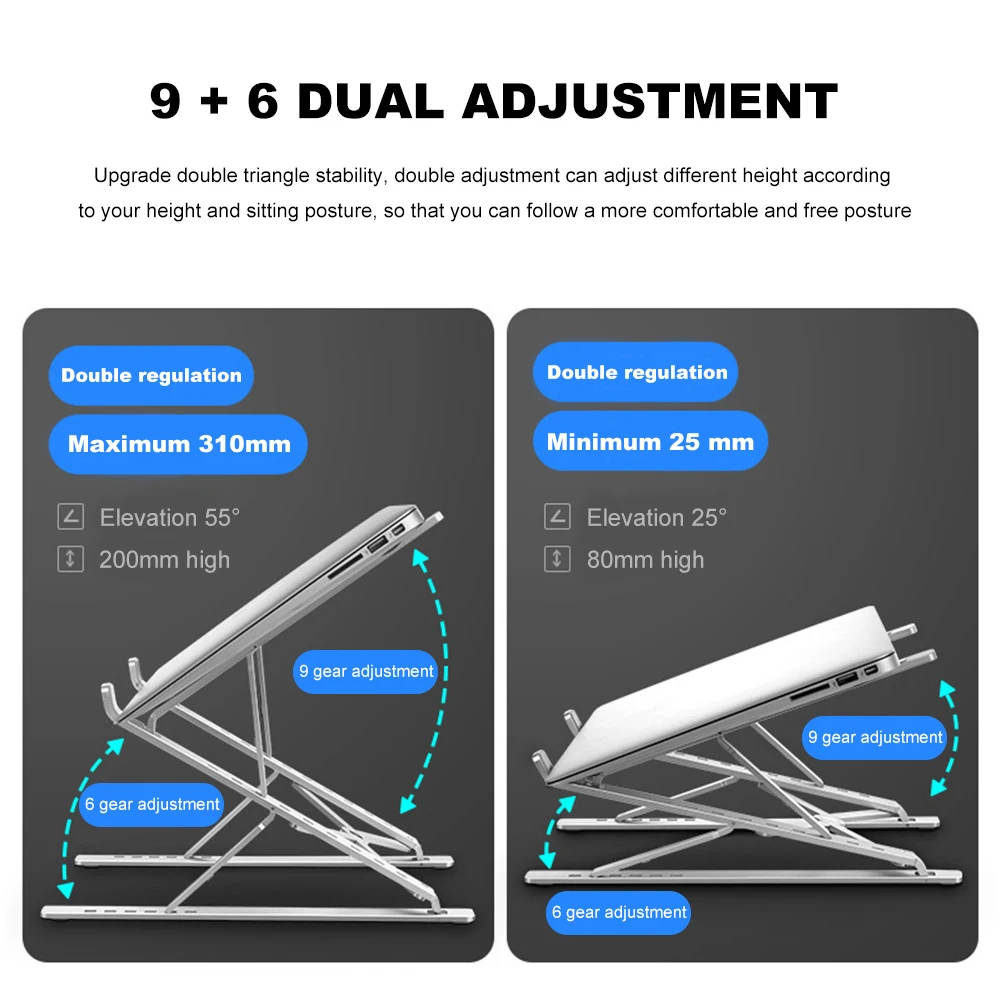 9 + 6 DUAL ADJUSTMENT

Upgrade double triangle stability, double adjustment can adjust different height according to your height and sitting posture, so that you can follow a more comfortable and free posture

Double regulation

Maximum 310mm

Elevation 55°

200mm high

9 gear adjustment

6 gear adjustment

Double regulation

Minimum 25 mm

Elevation 25°

80mm high

9 gear adjustment

6 gear adjustment