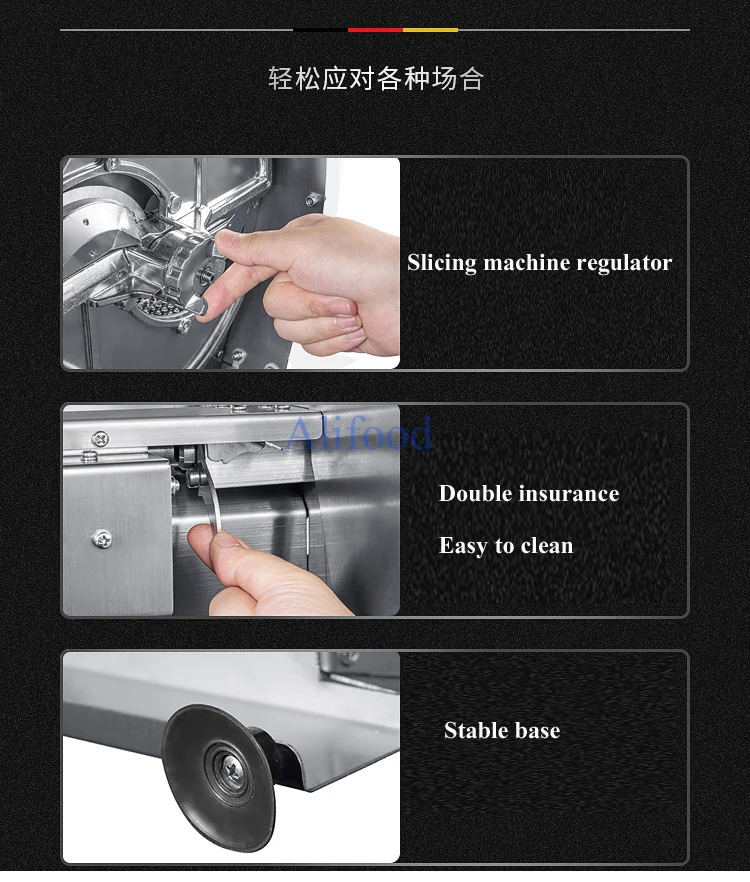 轻松应对各种场合

Slicing machine regulator

Alifood

Double insurance

Easy to clean

Stable base