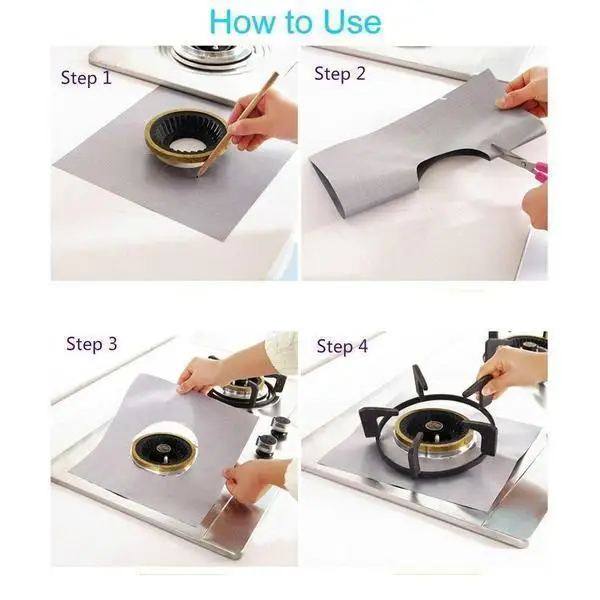 How to Use

Step 1

Step 2

Step 3

Step 4