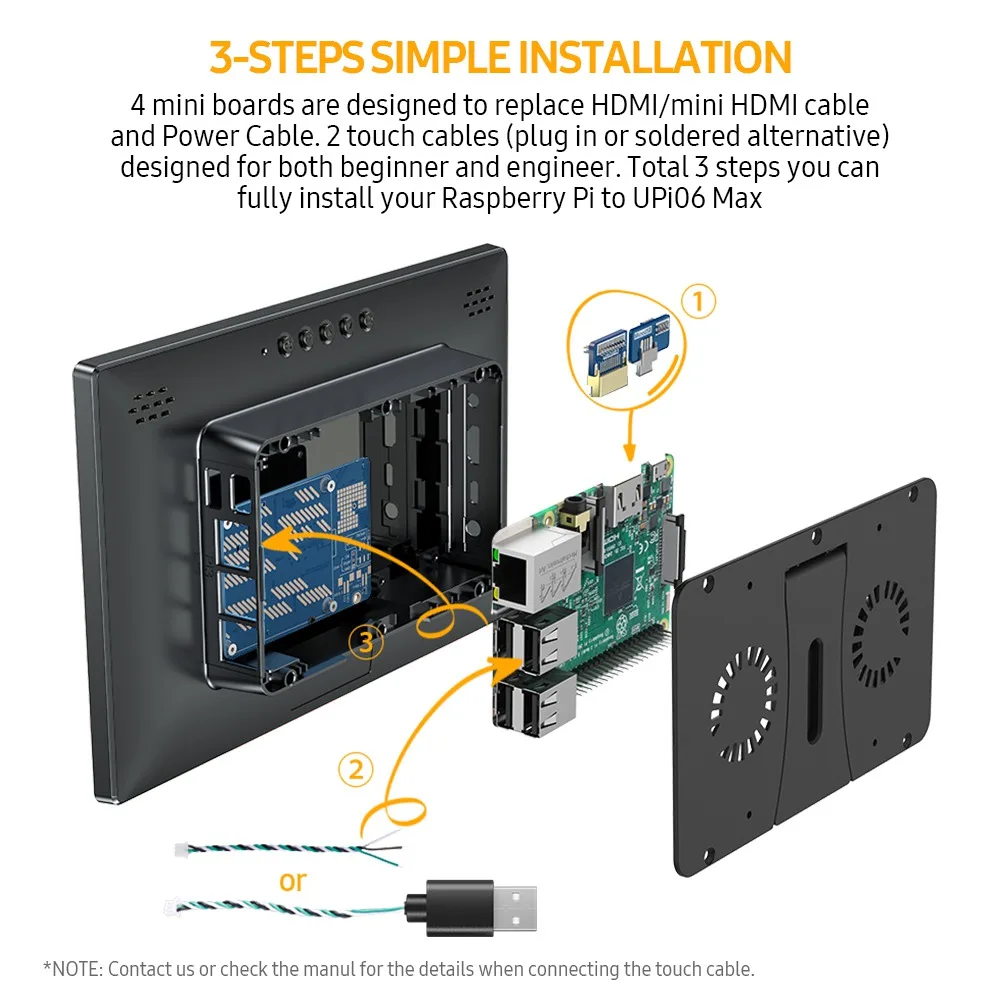 3-STEPS SIMPLE INSTALLATION

4 mini boards are designed to replace HDMI/mini HDMI cable and Power Cable. 2 touch cables (plug in or soldered alternative) designed for both beginner and engineer. Total 3 steps you can fully install your Raspberry Pi to UPi06 Max

1

3

2

or

*NOTE: Contact us or check the manul for the details when connecting the touch cable.