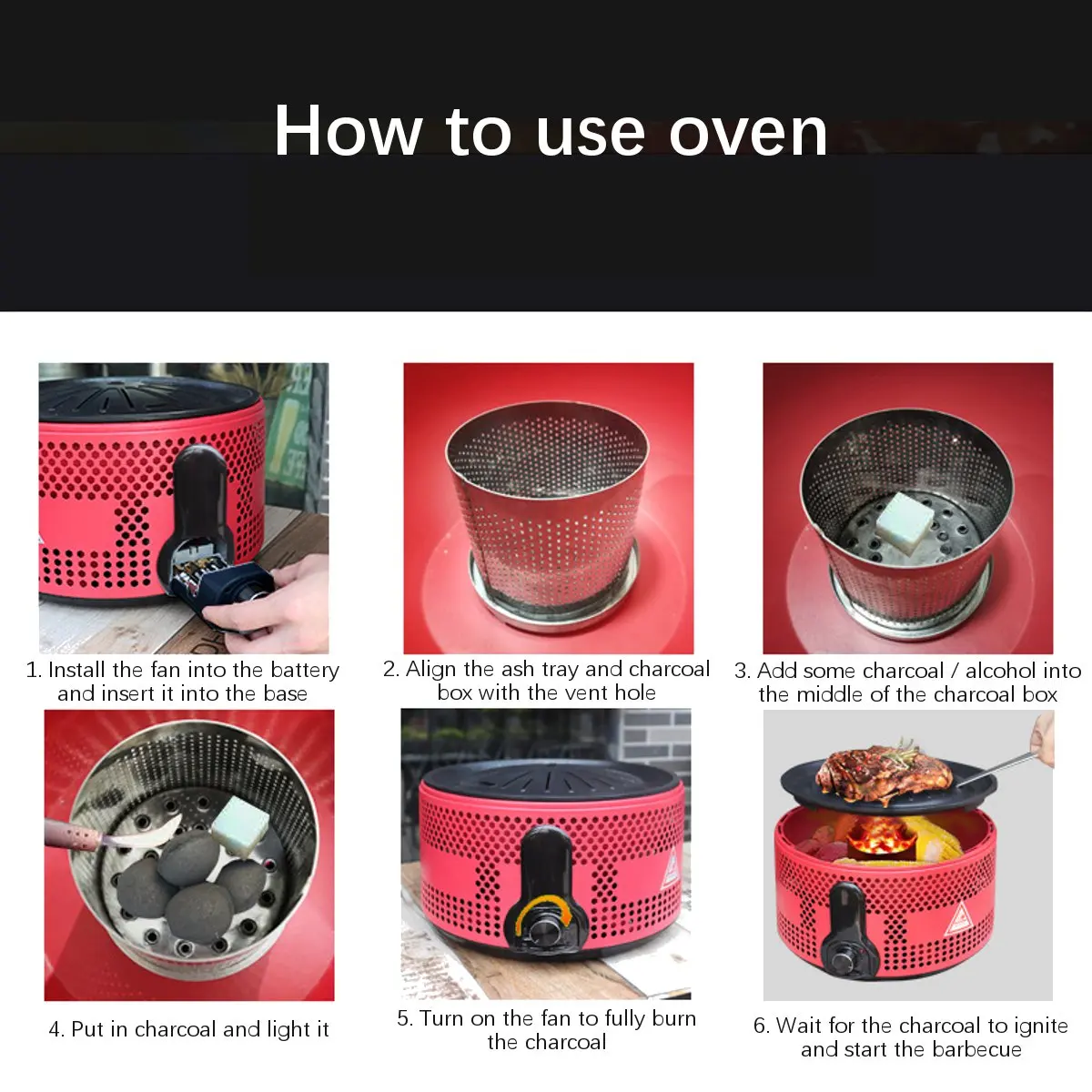 How to use oven

1. Install the fan into the battery and insert it into the base

2. Align the ash tray and charcoal box with the vent hole

3. Add some charcoal / alcohol into the middle of the charcoal box

4. Put in charcoal and light it

5. Turn on the fan to fully burn the charcoal

6. Wait for the charcoal to ignite and start the barbecue