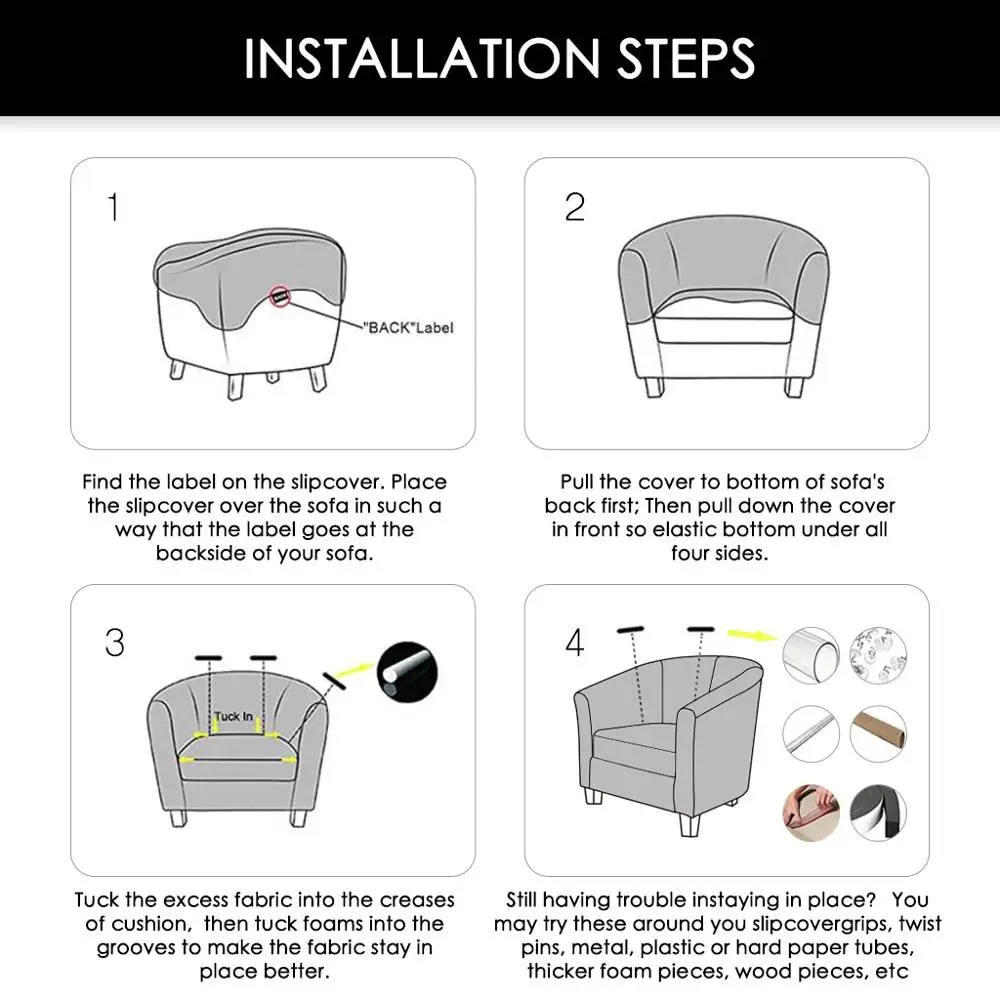 INSTALLATION STEPS

1

"BACK"Label

Find the label on the slipcover. Place the slipcover over the sofa in such a way that the label goes at the backside of your sofa.

2

Pull the cover to bottom of sofa's back first; Then pull down the cover in front so elastic bottom under all four sides.

3

Tuck In

Tuck the excess fabric into the creases of cushion, then tuck foams into the grooves to make the fabric stay in place better.

4

Still having trouble instaying in place? You may try these around you slipcovergrips, twist pins, metal, plastic or hard paper tubes, thicker foam pieces, wood pieces, etc