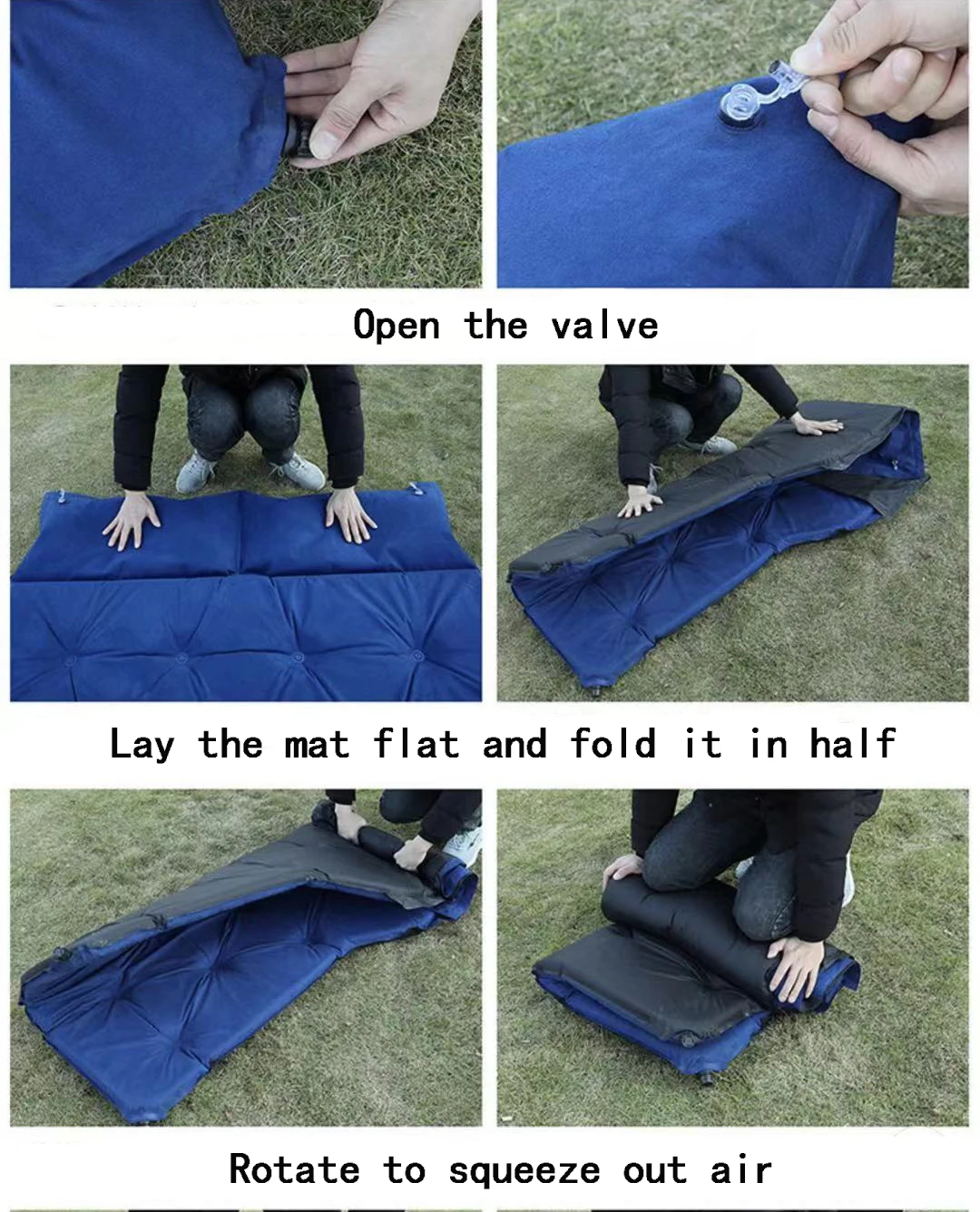 Open the valve

Lay the mat flat and fold it in half

Rotate to squeeze out air