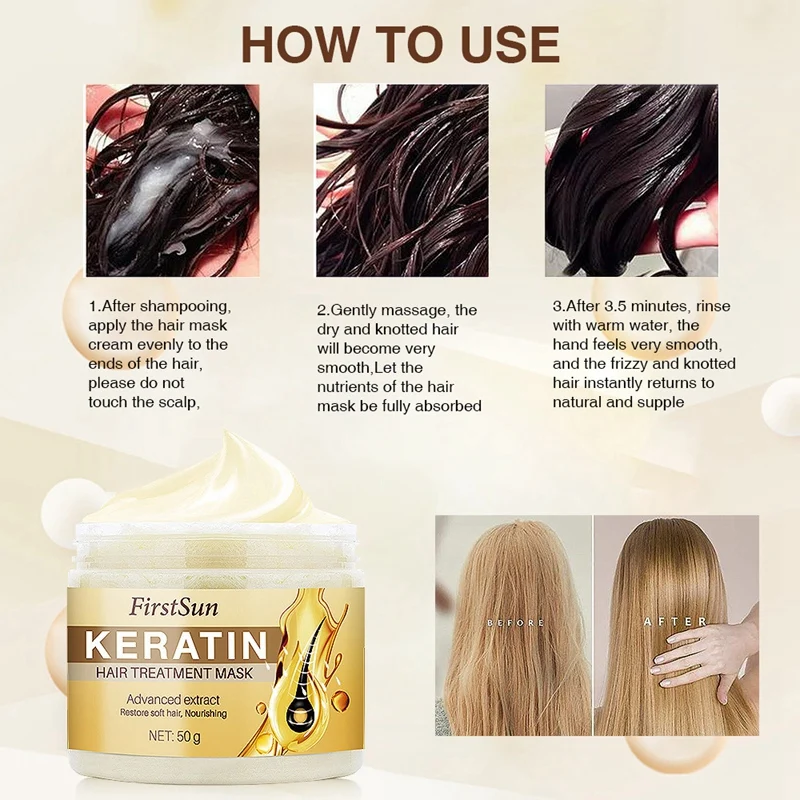 HOW TO USE

1.After shampooing, apply the hair mask cream evenly to the ends of the hair, please do not touch the scalp,

2.Gently massage, the dry and knotted hair will become very smooth,Let the nutrients of the hair mask be fully absorbed

3.After 3.5 minutes, rinse with warm water, the hand feels very smooth, and the frizzy and knotted hair instantly returns to natural and supple

FirstSun
KERATIN
HAIR TREATMENT MASK
Advanced extract
Restore soft hair, Nourishing
NET: 50 g

BEFORE

AFTER