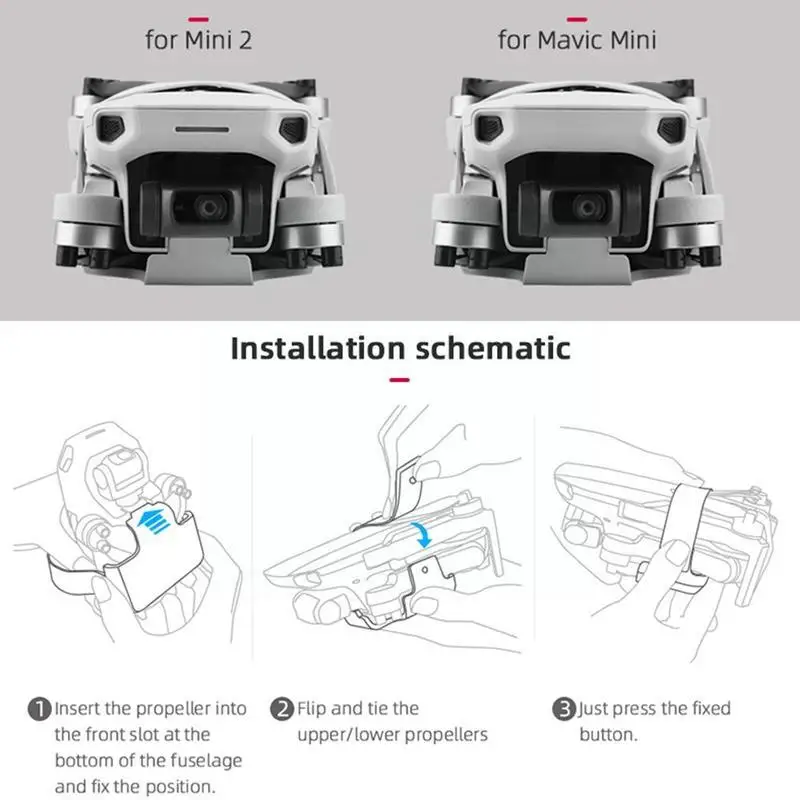 for Mini 2

for Mavic Mini

Installation schematic

1 Insert the propeller into the front slot at the bottom of the fuselage and fix the position.

2 Flip and tie the upper/lower propellers

3 Just press the fixed button.