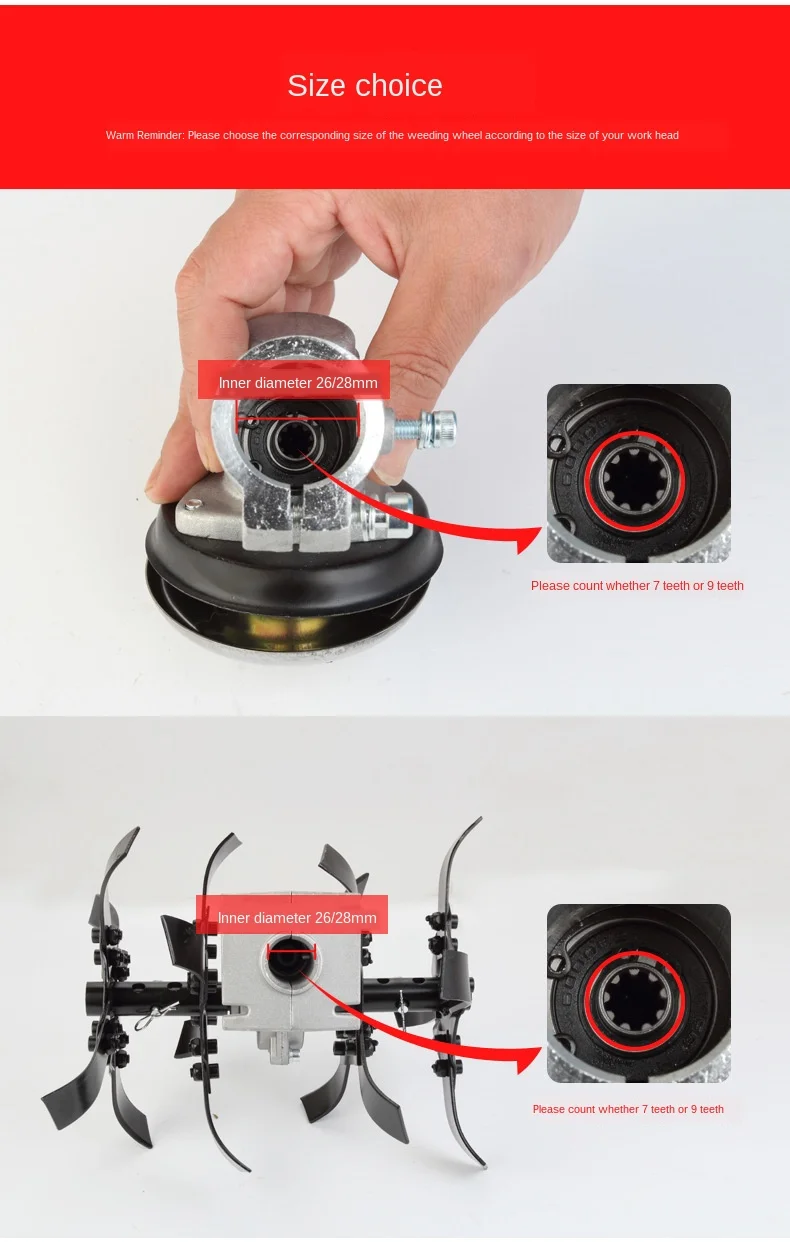 Size choice

Warm Reminder: Please choose the corresponding size of the weeding wheel according to the size of your work head

Inner diameter 26/28mm

Please count whether 7 teeth or 9 teeth

Inner diameter 26/28mm

Please count whether 7 teeth or 9 teeth