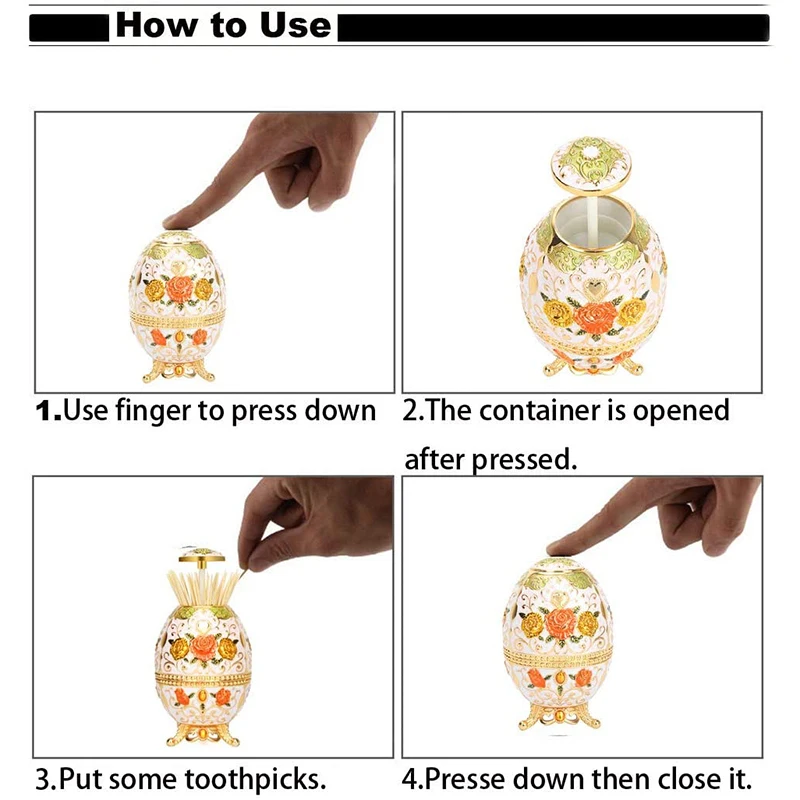 How to Use

1.Use finger to press down

2.The container is opened after pressed.

3.Put some toothpicks.

4.Presse down then close it.