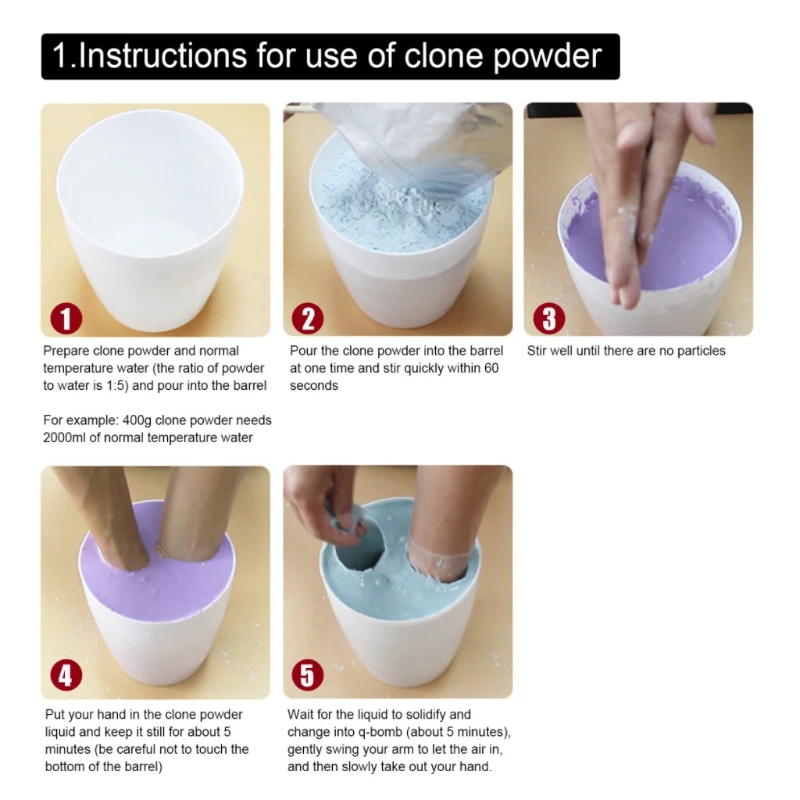 1.Instructions for use of clone powder

1

Prepare clone powder and normal temperature water (the ratio of powder to water is 1:5) and pour into the barrel

For example: 400g clone powder needs 2000ml of normal temperature water

2

Pour the clone powder into the barrel at one time and stir quickly within 60 seconds

3

Stir well until there are no particles

4

Put your hand in the clone powder liquid and keep it still for about 5 minutes (be careful not to touch the bottom of the barrel)

5

Wait for the liquid to solidify and change into q-bomb (about 5 minutes), gently swing your arm to let the air in, and then slowly take out your hand.