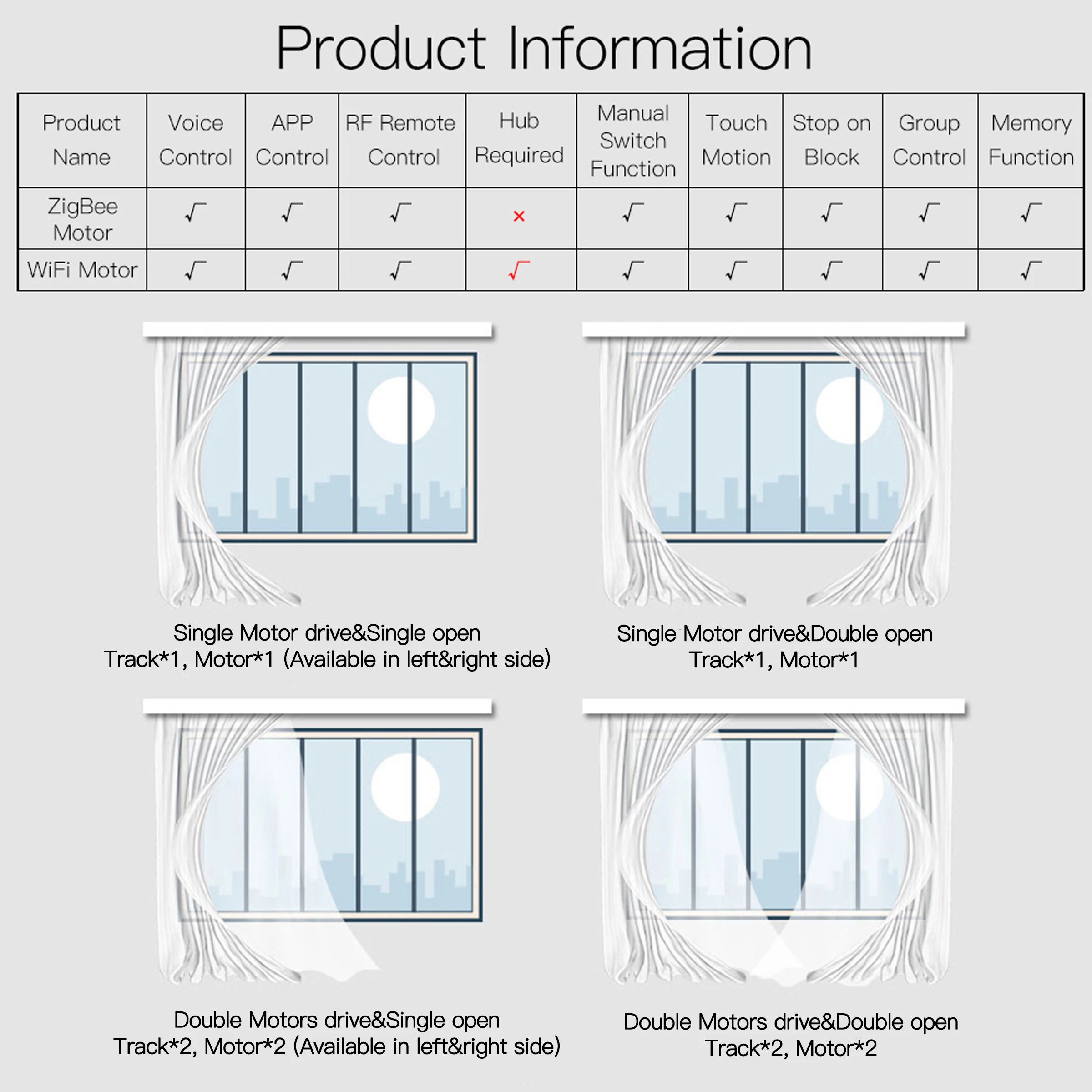 Product Information

| Product Name | Voice Control | APP Control | RF Remote Control | Hub Required | Manual Switch Function | Touch Motion | Stop on Block | Group Control | Memory Function |
|---|---|---|---|---|---|---|---|---|---|
| ZigBee Motor | √ | √ | √ | × | √ | √ | √ | √ | √ |
| WiFi Motor | √ | √ | √ | √ | √ | √ | √ | √ | √ |

Single Motor drive&Single open
Track*1, Motor*1 (Available in left&right side)

Single Motor drive&Double open
Track*1, Motor*1

Double Motors drive&Single open
Track*2, Motor*2 (Available in left&right side)

Double Motors drive&Double open
Track*2, Motor*2