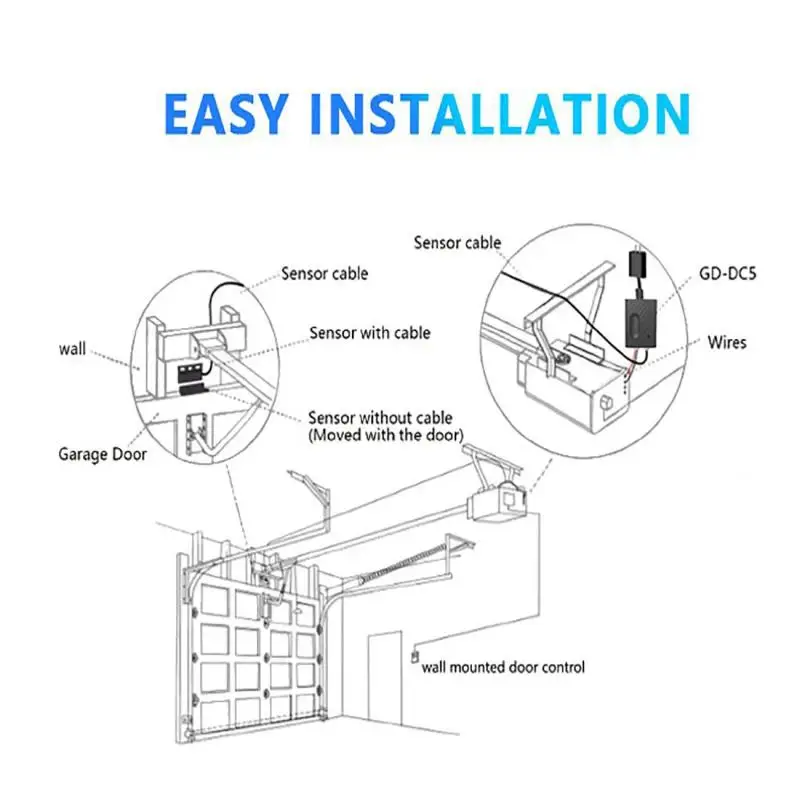 EASY INSTALLATION

Sensor cable

Sensor with cable

wall

Sensor without cable
(Moved with the door)

Garage Door

Sensor cable

GD-DC5

Wires

wall mounted door control