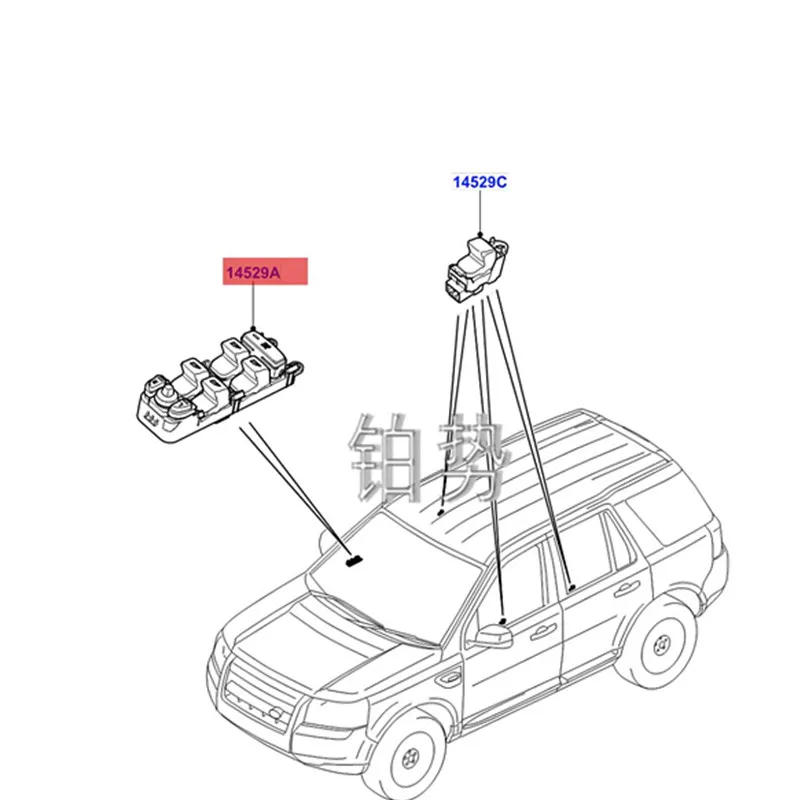 14529C

14529A

铂势