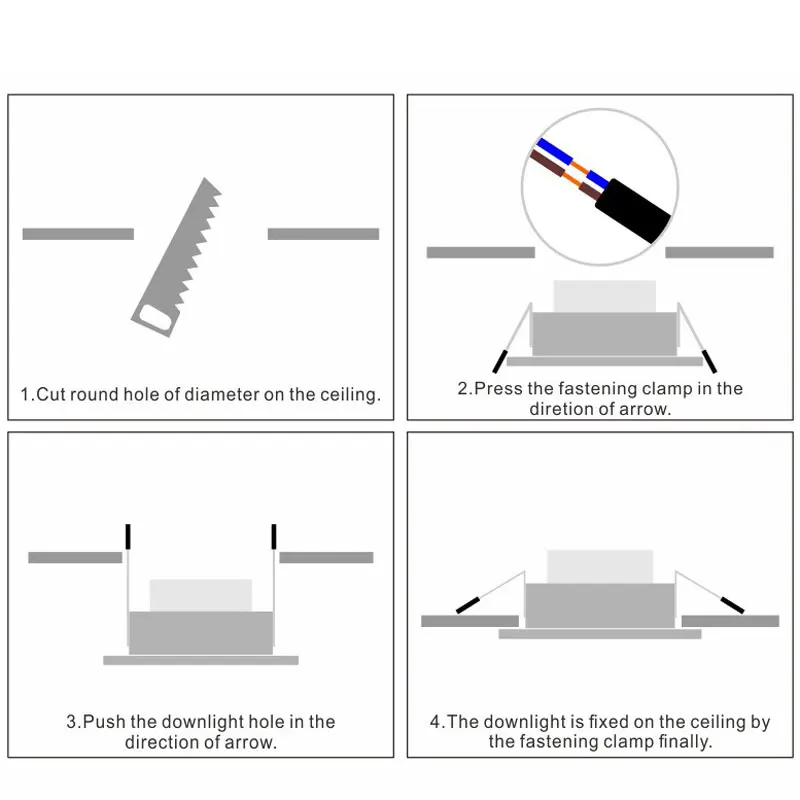 1.Cut round hole of diameter on the ceiling.

2.Press the fastening clamp in the diretion of arrow.

3.Push the downlight hole in the direction of arrow.

4.The downlight is fixed on the ceiling by the fastening clamp finally.