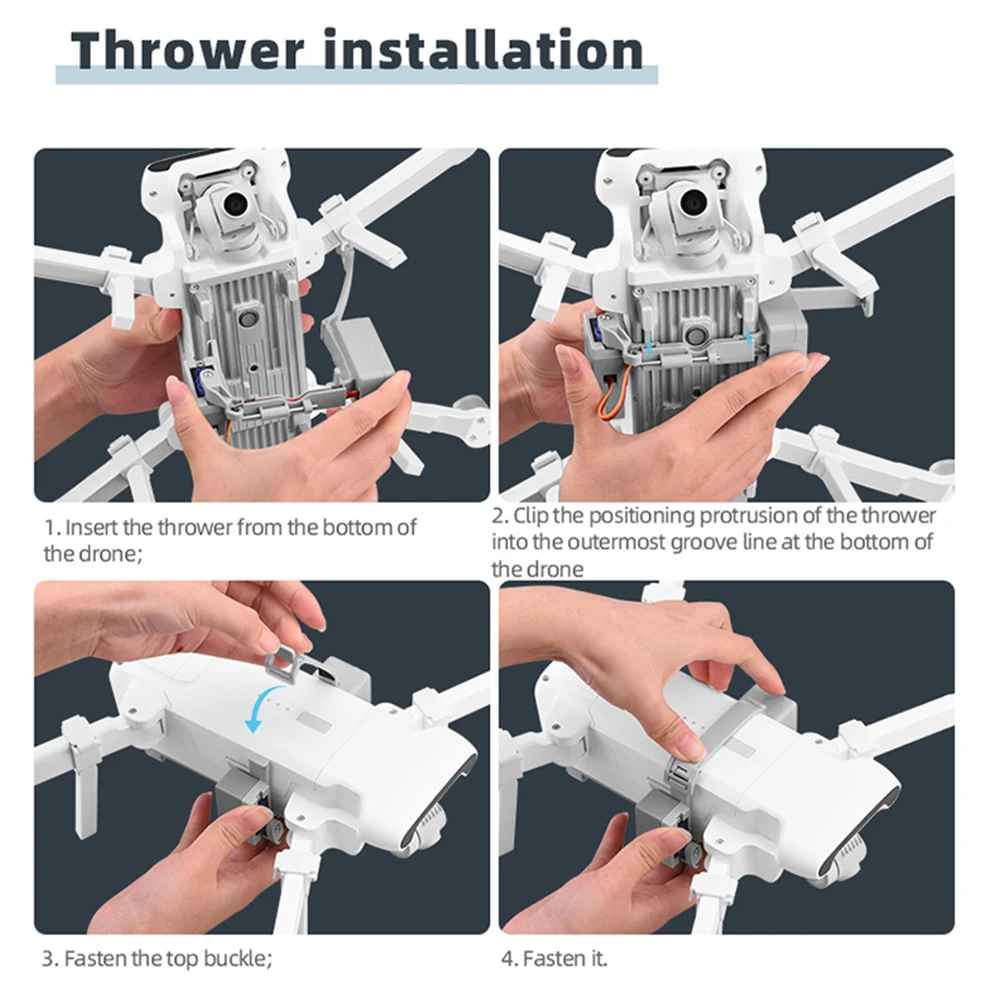 Thrower installation

1. Insert the thrower from the bottom of the drone;

2. Clip the positioning protrusion of the thrower into the outermost groove line at the bottom of the drone

3. Fasten the top buckle;

4. Fasten it.