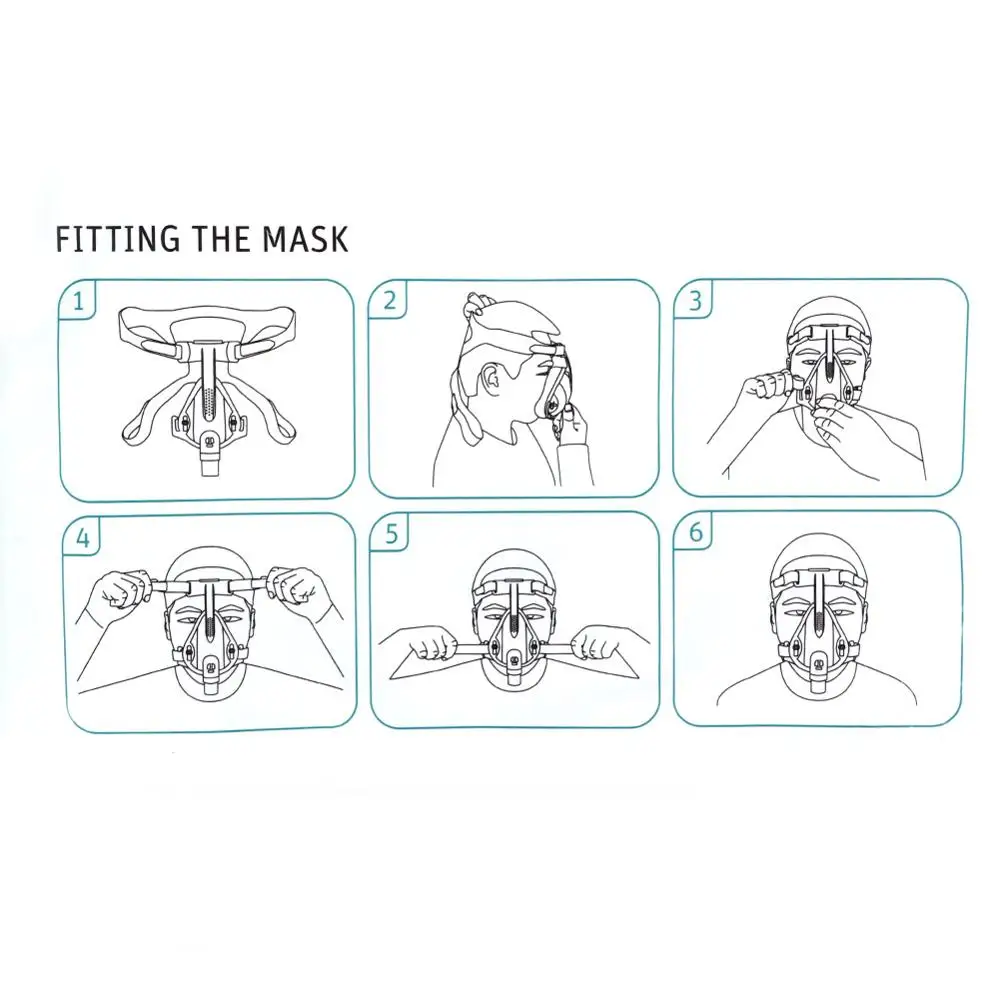 FITTING THE MASK

1

2

3

4

5

6