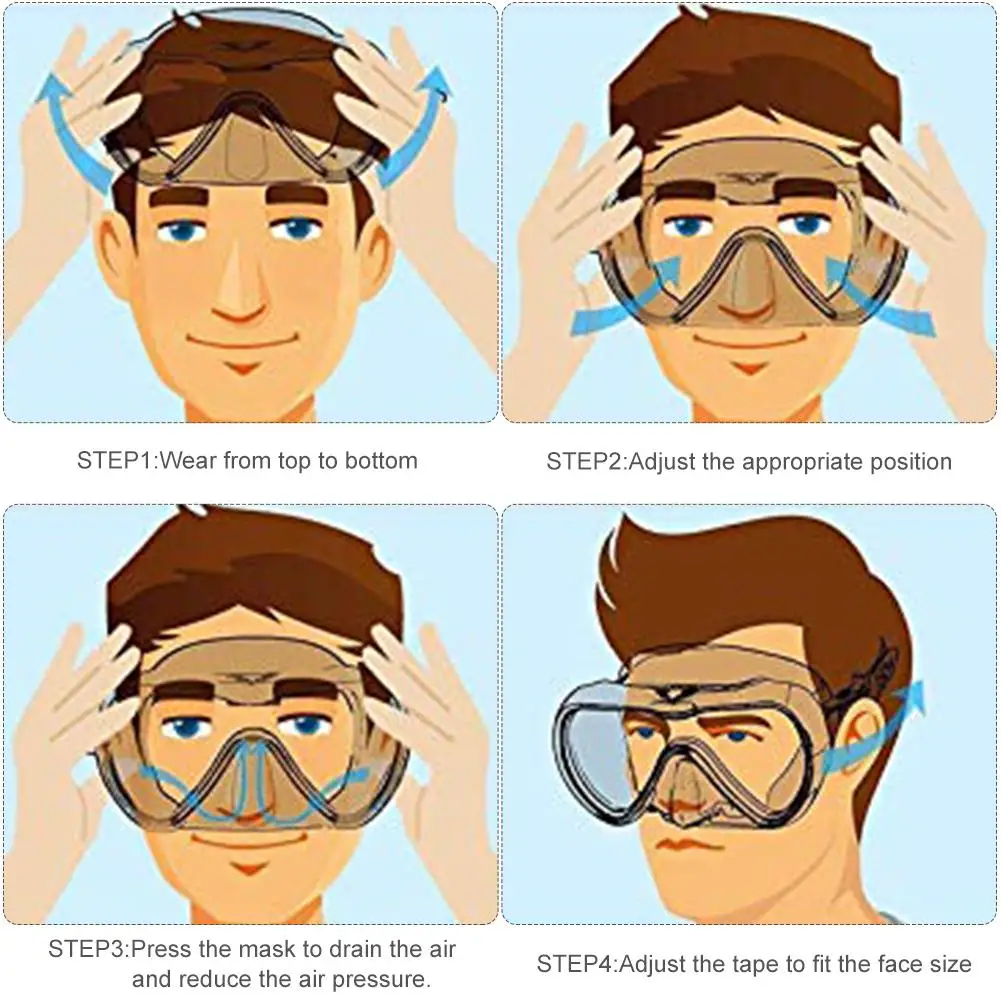 STEP1:Wear from top to bottom

STEP2:Adjust the appropriate position

STEP3:Press the mask to drain the air and reduce the air pressure.

STEP4:Adjust the tape to fit the face size