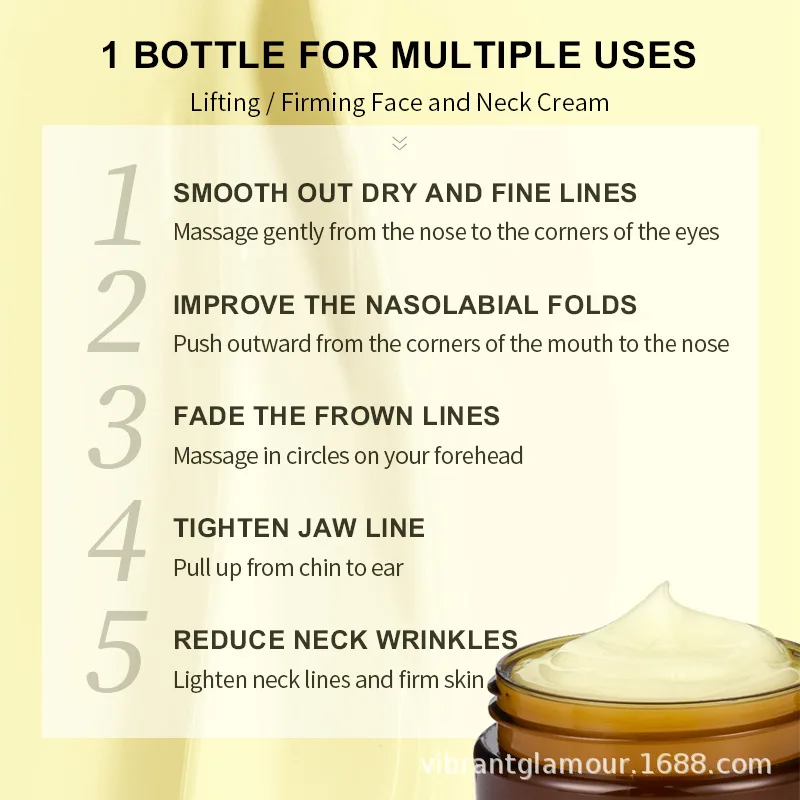 1 BOTTLE FOR MULTIPLE USES

Lifting / Firming Face and Neck Cream

1 SMOOTH OUT DRY AND FINE LINES

Massage gently from the nose to the corners of the eyes

2 IMPROVE THE NASOLABIAL FOLDS

Push outward from the corners of the mouth to the nose

3 FADE THE FROWN LINES

Massage in circles on your forehead

4 TIGHTEN JAW LINE

Pull up from chin to ear

5 REDUCE NECK WRINKLES

Lighten neck lines and firm skin

vibrantglamour.1688.com