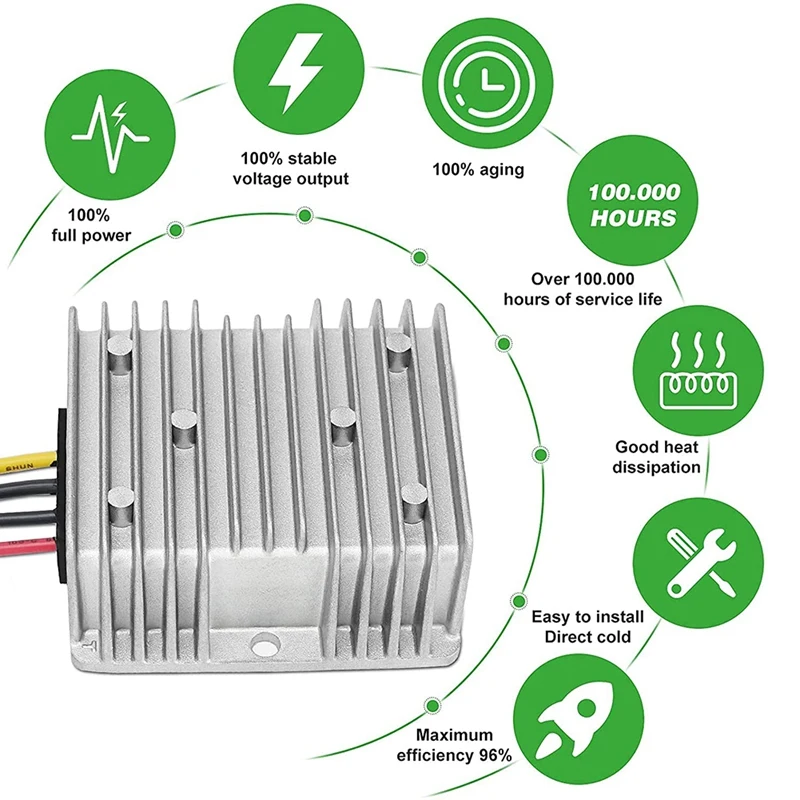 100%
full power

100% stable
voltage output

100% aging

100.000
HOURS

Over 100.000
hours of service life

Good heat
dissipation

Easy to install
Direct cold

Maximum
efficiency 96%

SHUN