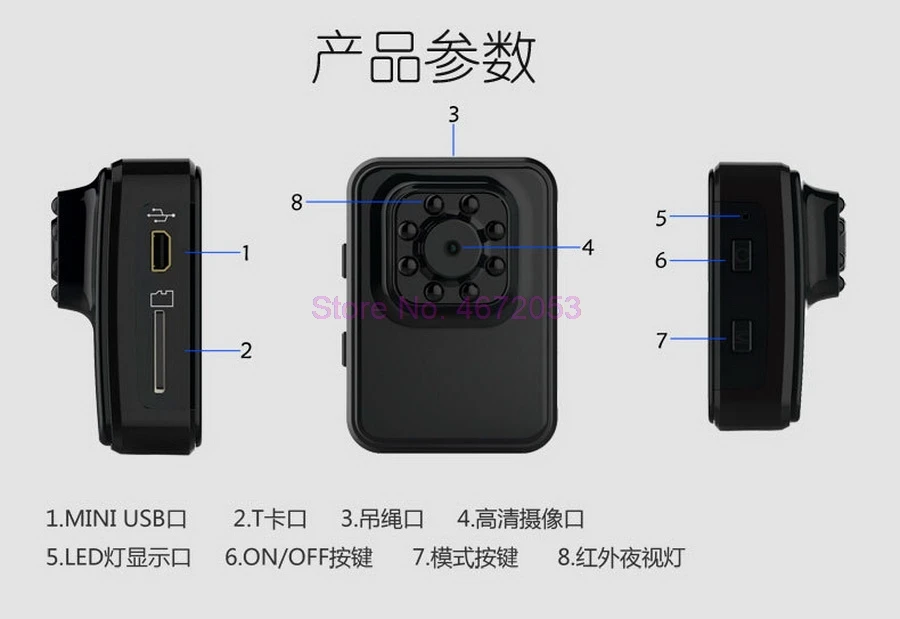 产品参数

3

8

4

1

2

5

6

7

Store No. 4672053

1.MINI USB口 2.T卡口 3.吊绳口 4.高清摄像口
5.LED灯显示口 6.ON/OFF按键 7.模式按键 8.红外夜视灯