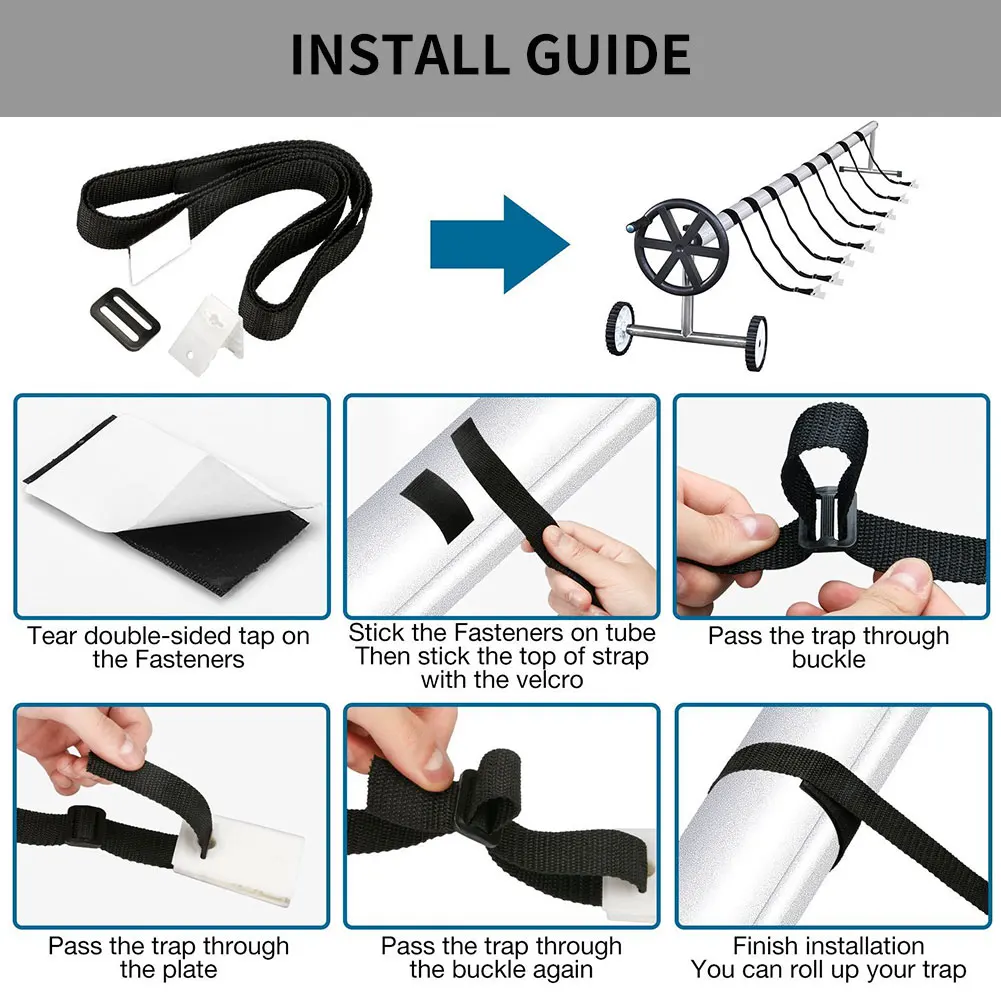 INSTALL GUIDE

Tear double-sided tap on the Fasteners

Stick the Fasteners on tube Then stick the top of strap with the velcro

Pass the trap through buckle

Pass the trap through the plate

Pass the trap through the buckle again

Finish installation You can roll up your trap