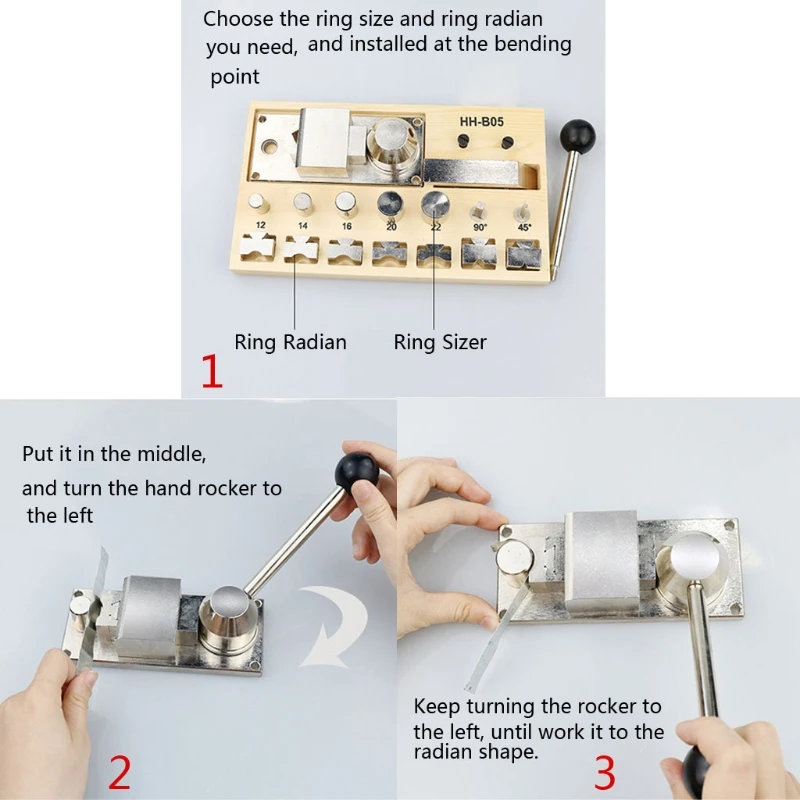 Choose the ring size and ring radian you need, and installed at the bending point

HH-B05

12 14 16 20 22 90° 45°

Ring Radian Ring Sizer

1

Put it in the middle, and turn the hand rocker to the left

2

Keep turning the rocker to the left, until work it to the radian shape.

3