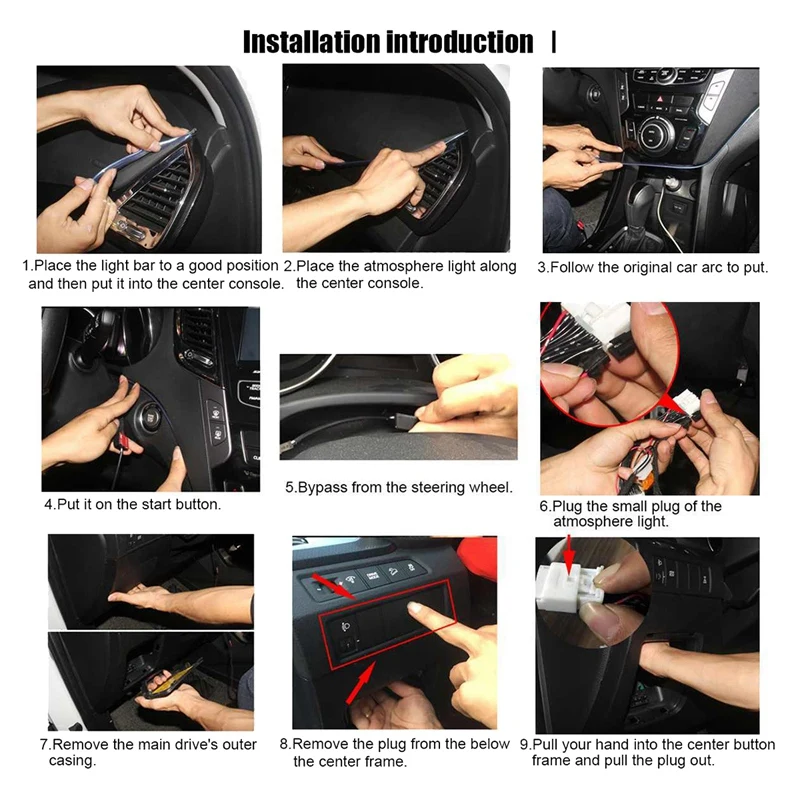 Installation introduction |

1.Place the light bar to a good position and then put it into the center console.

2.Place the atmosphere light along the center console.

3.Follow the original car arc to put.

4.Put it on the start button.

5.Bypass from the steering wheel.

6.Plug the small plug of the atmosphere light.

7.Remove the main drive's outer casing.

8.Remove the plug from the below the center frame.

9.Pull your hand into the center button frame and pull the plug out.