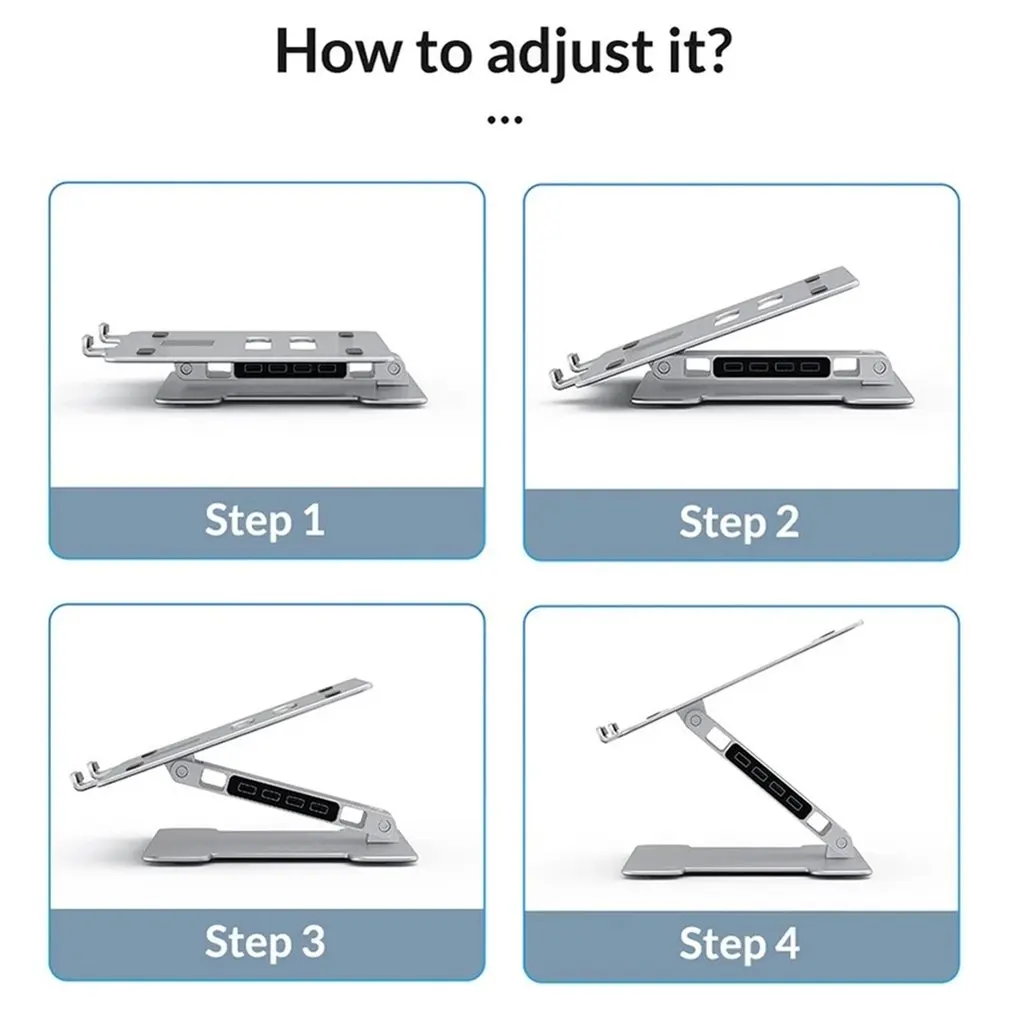 How to adjust it?

...

Step 1

Step 2

Step 3

Step 4