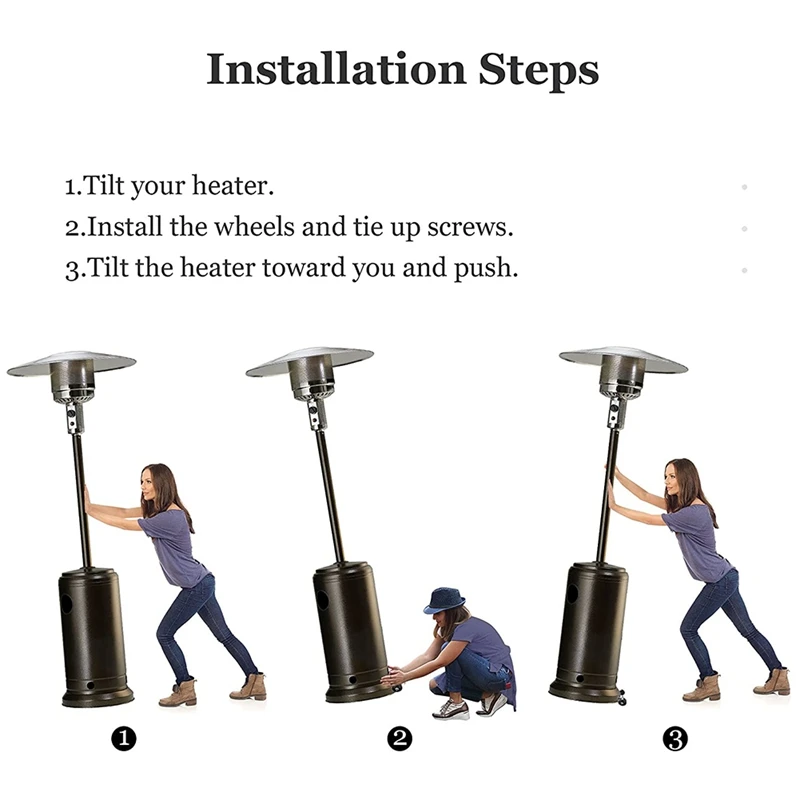 Installation Steps

1.Tilt your heater.
2.Install the wheels and tie up screws.
3.Tilt the heater toward you and push.

❶

❷

❸