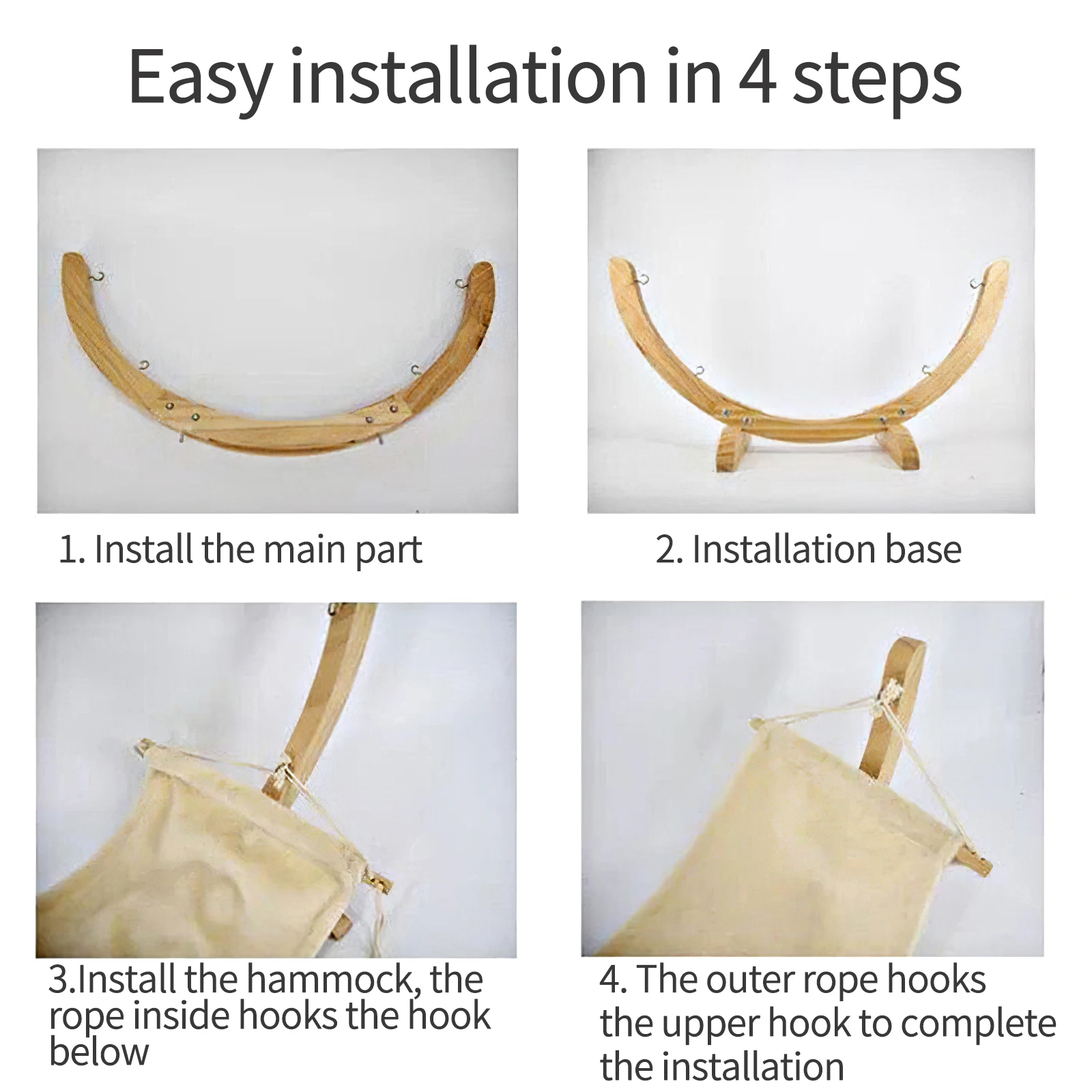 Easy installation in 4 steps

1. Install the main part

2. Installation base

3.Install the hammock, the rope inside hooks the hook below

4. The outer rope hooks the upper hook to complete the installation