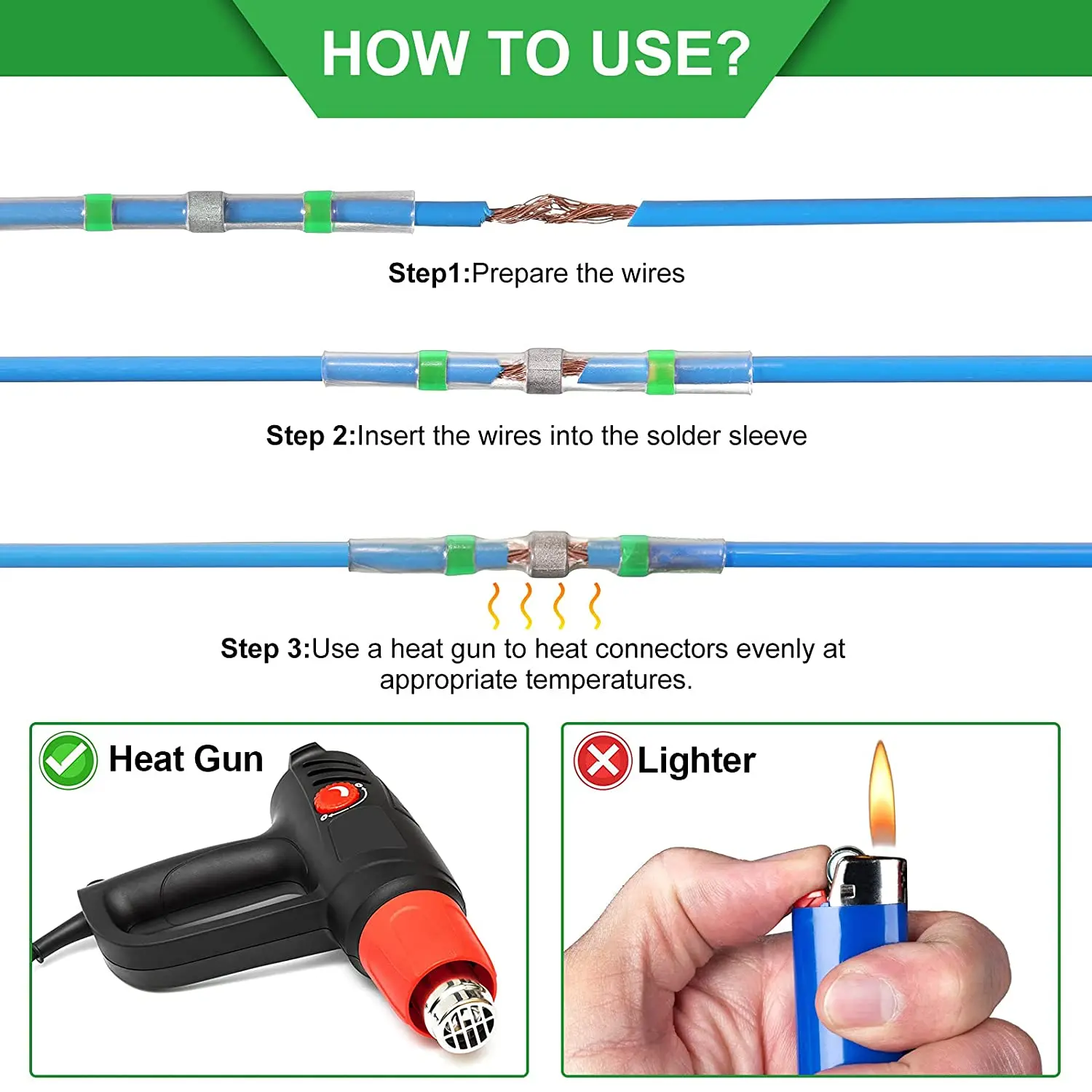 HOW TO USE?

Step1:Prepare the wires

Step 2:Insert the wires into the solder sleeve

Step 3:Use a heat gun to heat connectors evenly at appropriate temperatures.

Heat Gun

Lighter