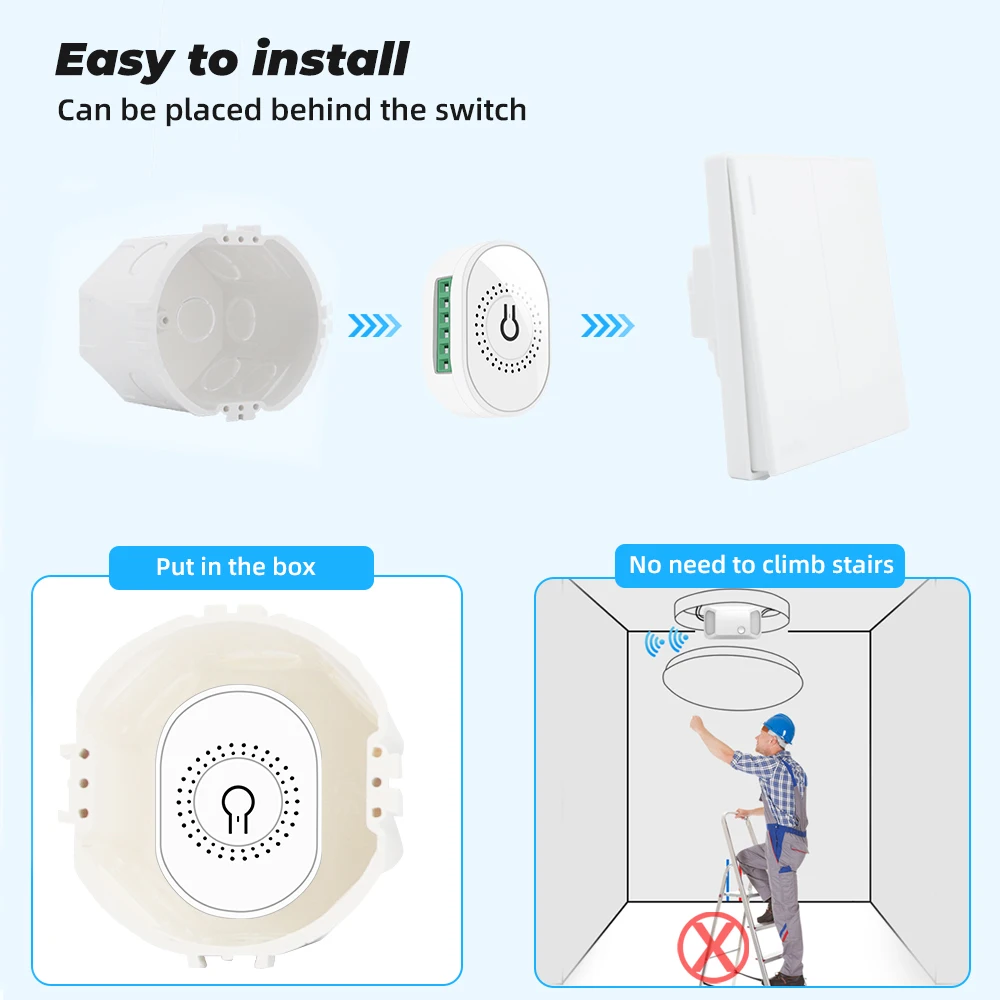 Easy to install
Can be placed behind the switch

Put in the box

No need to climb stairs