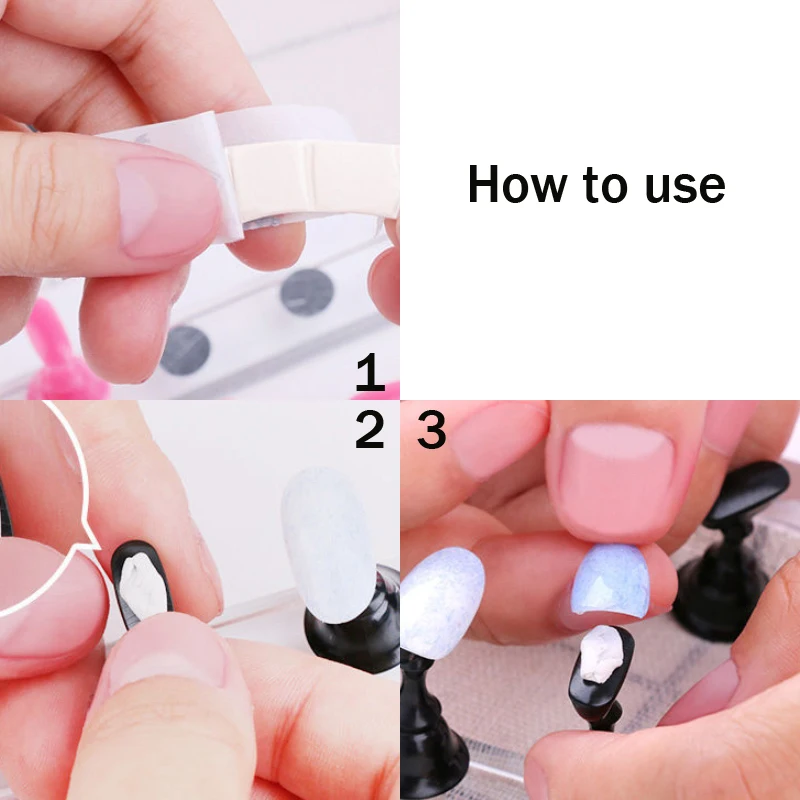 How to use

1

2

3