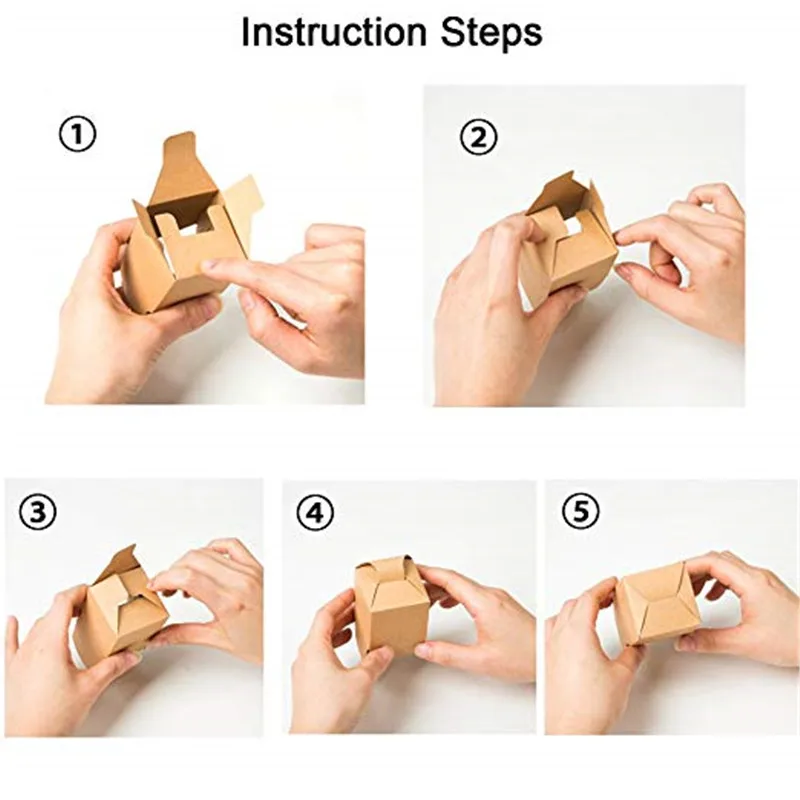 Instruction Steps

①

②

③

④

⑤