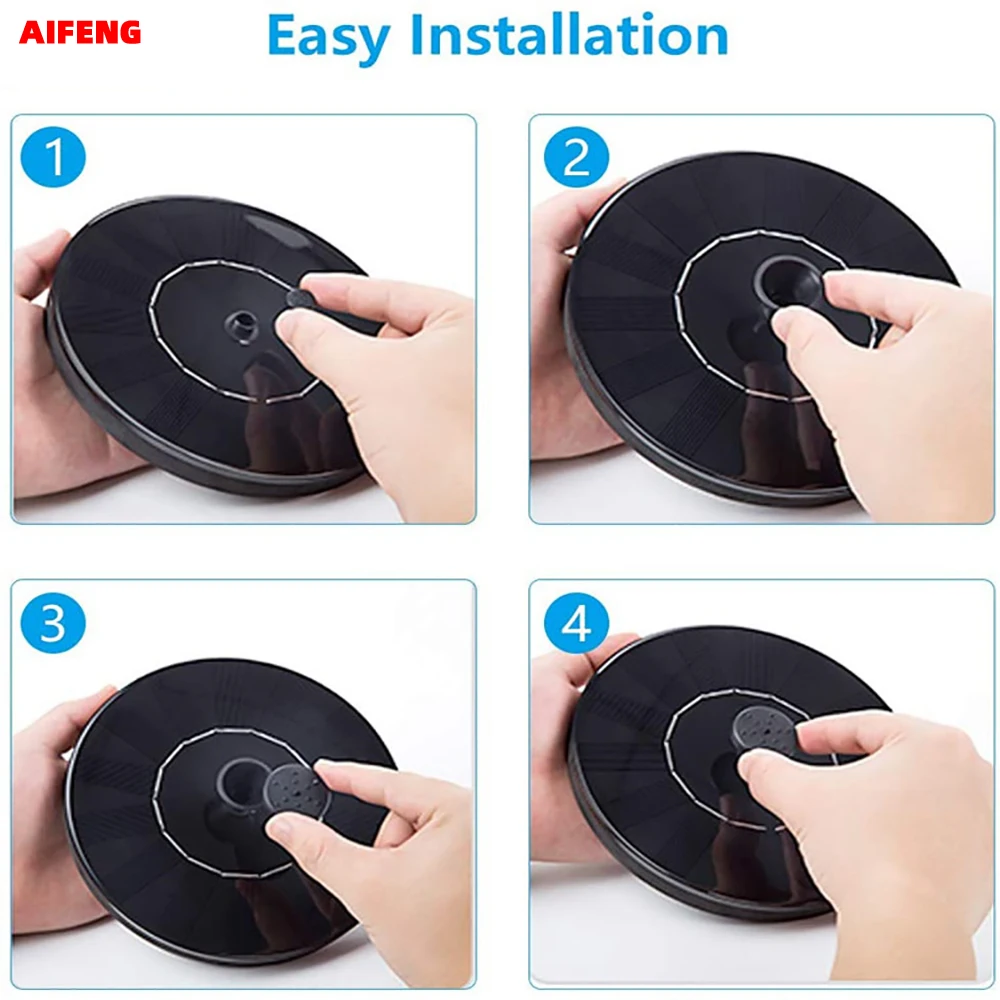 AIFENG

Easy Installation

1

2

3

4