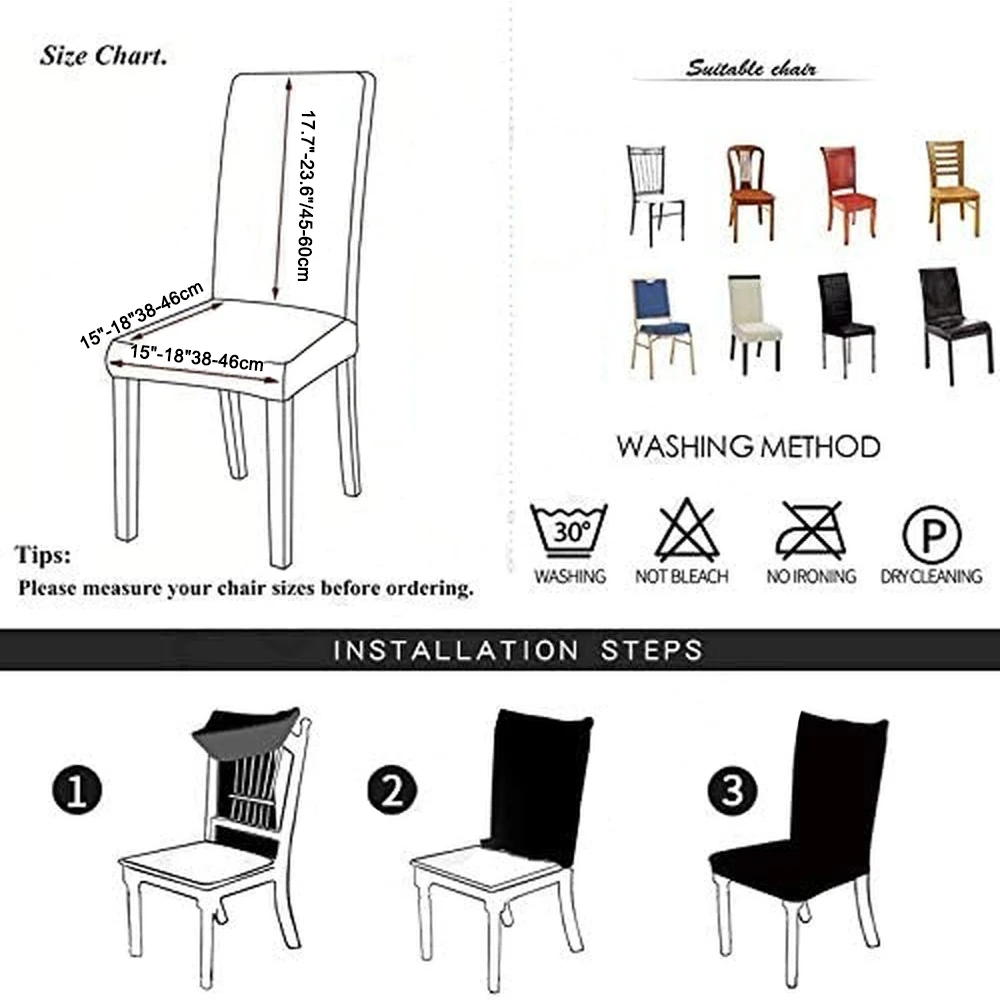 Size Chart.

17.7"-23.6"/45-60cm

15"-18"38-46cm

15"-18"38-46cm

Tips:
Please measure your chair sizes before ordering.

Suitable chair

WASHING METHOD

30°
WASHING

NOT BLEACH

NO IRONING

P
DRY CLEANING

INSTALLATION STEPS

1

2

3