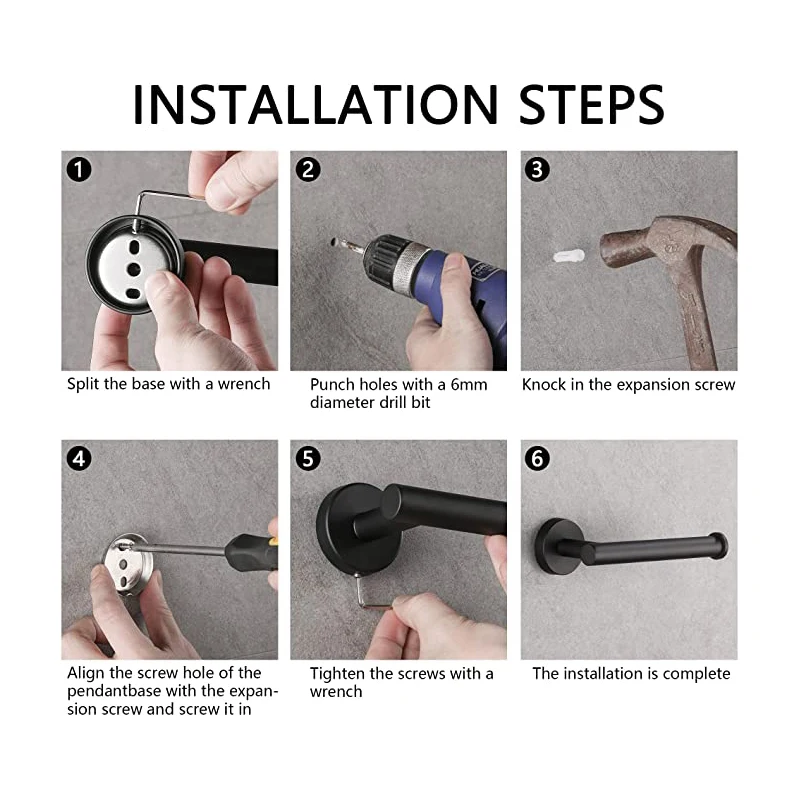 INSTALLATION STEPS

1
Split the base with a wrench

2
Punch holes with a 6mm diameter drill bit

3
Knock in the expansion screw

4
Align the screw hole of the pendantbase with the expansion screw and screw it in

5
Tighten the screws with a wrench

6
The installation is complete