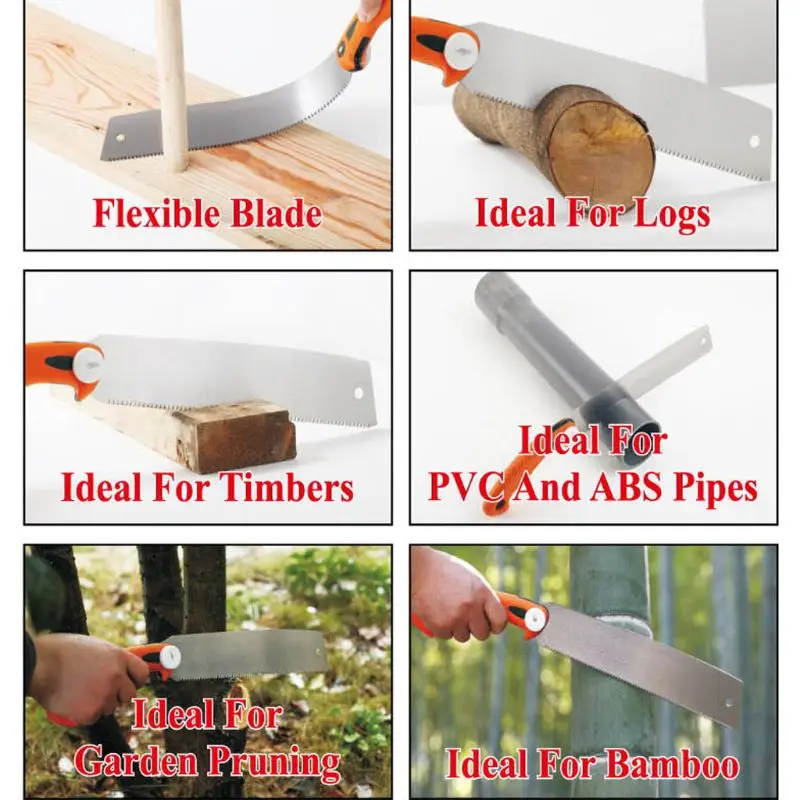 Flexible Blade

Ideal For Logs

Ideal For Timbers

Ideal For PVC And ABS Pipes

Ideal For Garden Pruning

Ideal For Bamboo