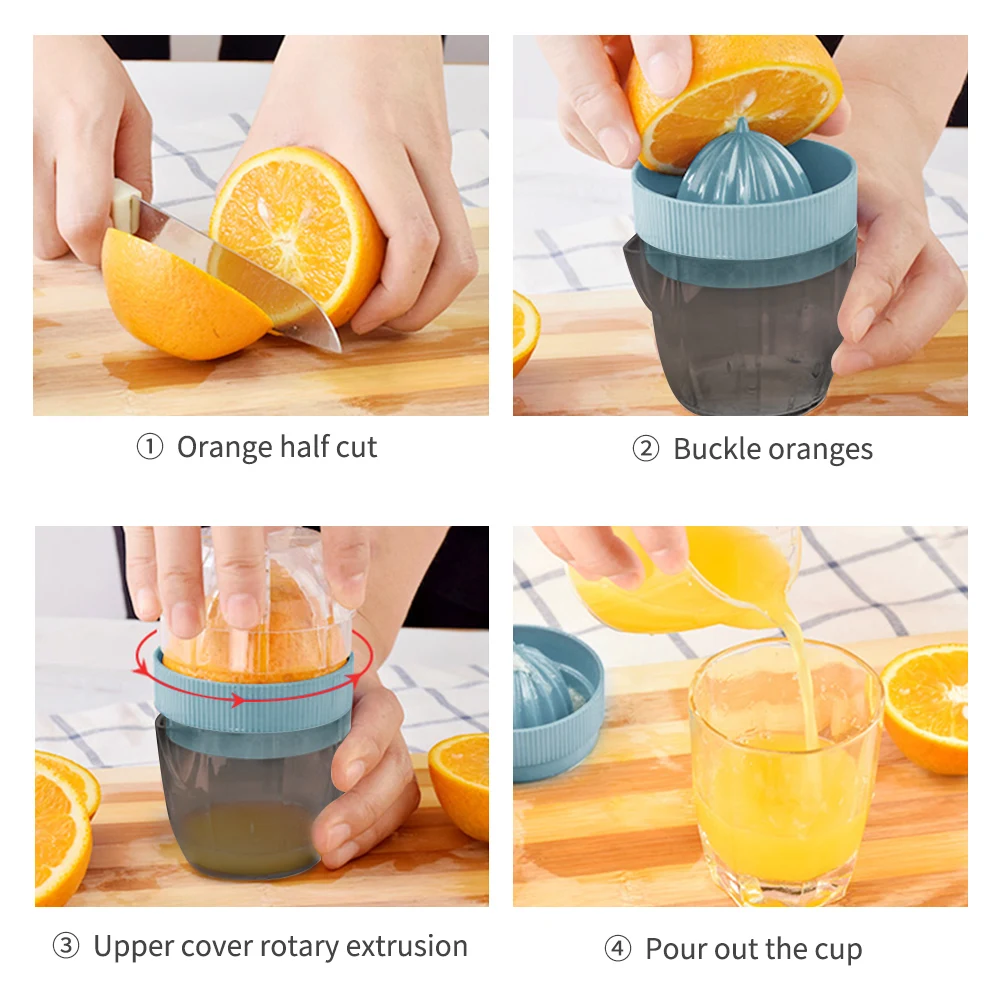 ① Orange half cut

② Buckle oranges

③ Upper cover rotary extrusion

④ Pour out the cup