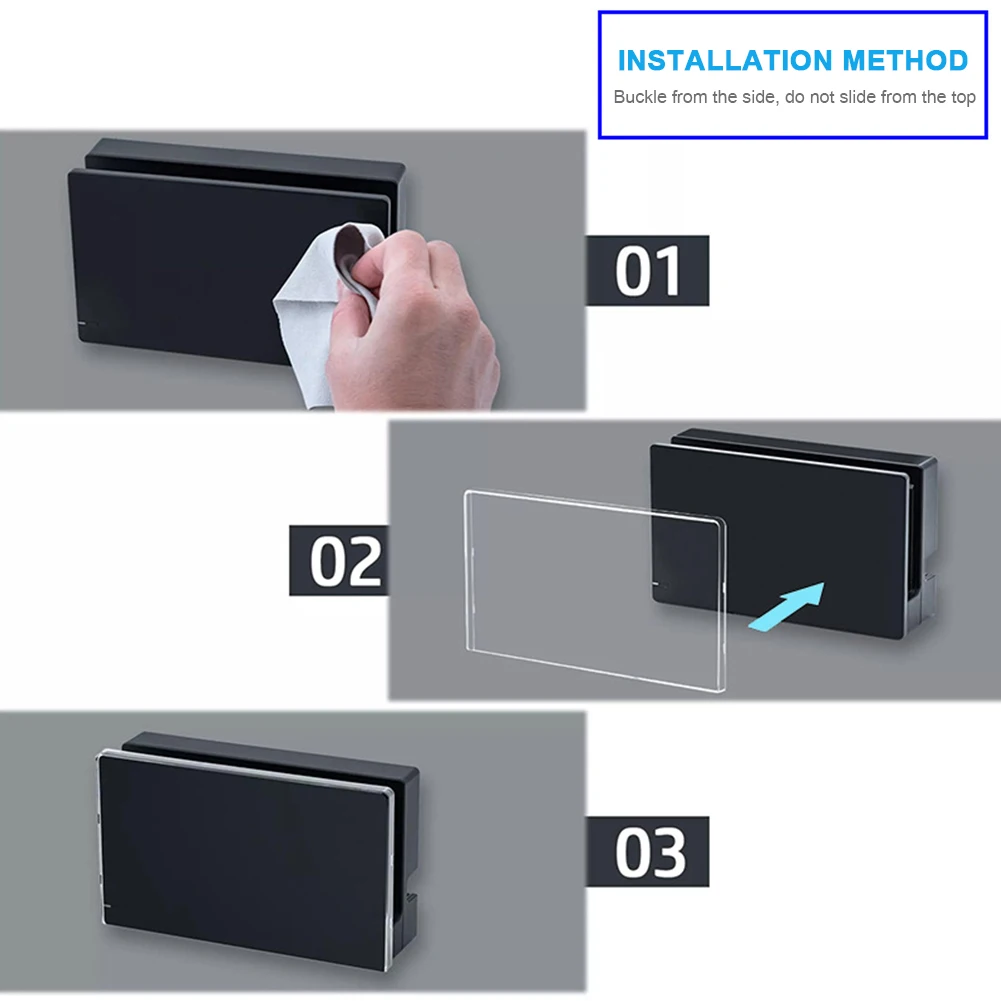 INSTALLATION METHOD
Buckle from the side, do not slide from the top

01

02

03