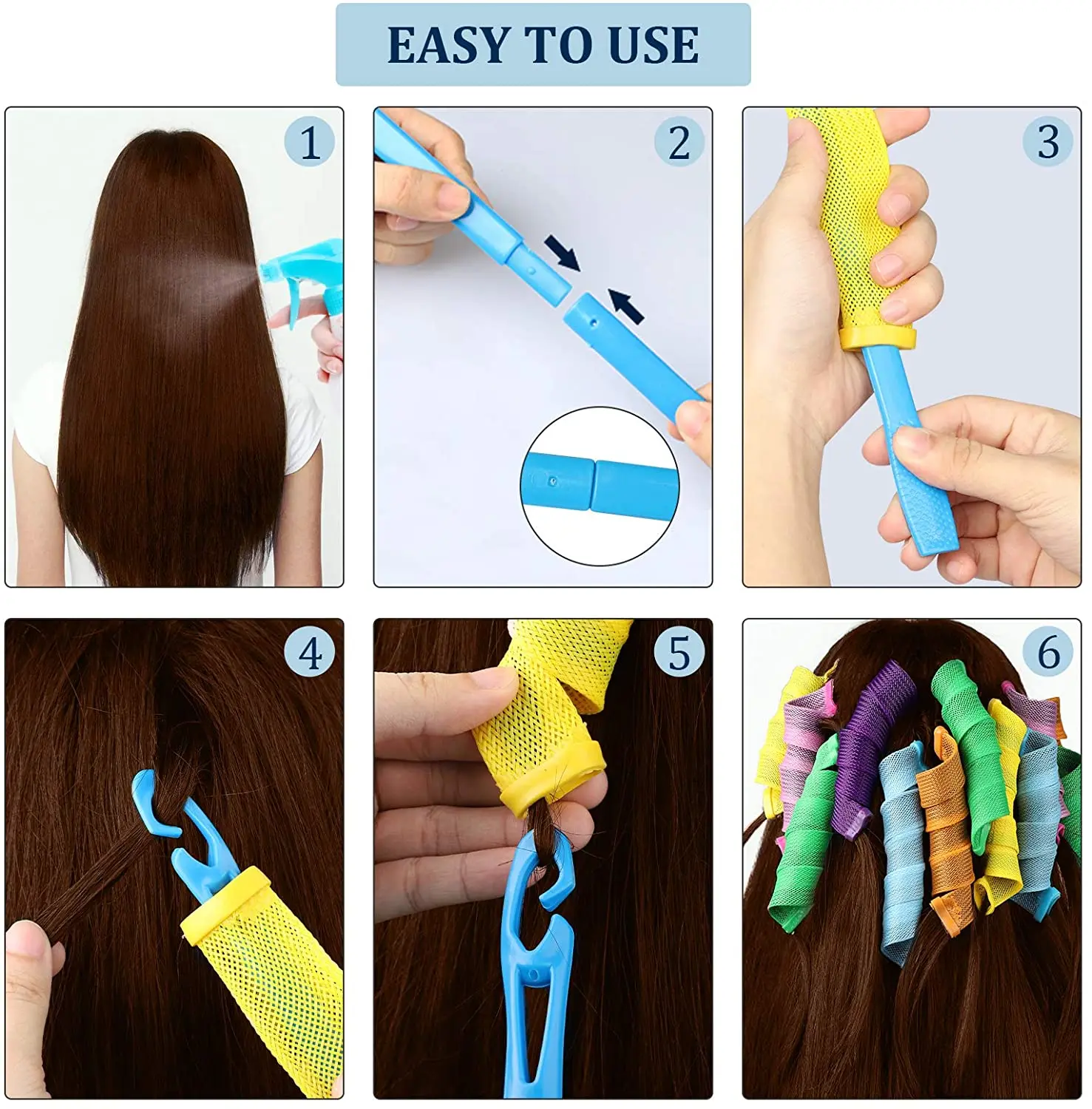 EASY TO USE

1

2

3

4

5

6