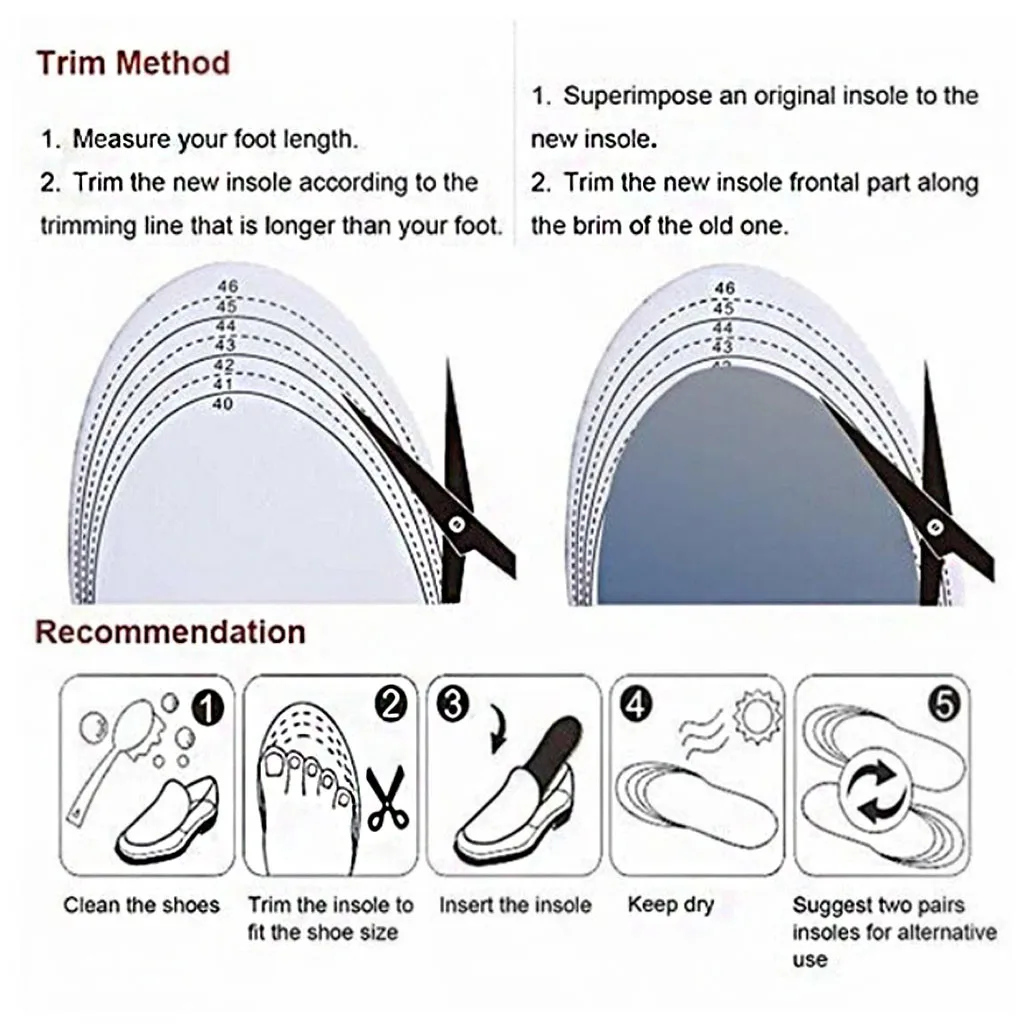 Trim Method

1. Measure your foot length.
2. Trim the new insole according to the trimming line that is longer than your foot.

1. Superimpose an original insole to the new insole.
2. Trim the new insole frontal part along the brim of the old one.

46
45
44
43
42
41
40

46
45
44
43

Recommendation

1
Clean the shoes

2
Trim the insole to fit the shoe size

3
Insert the insole

4
Keep dry

5
Suggest two pairs insoles for alternative use