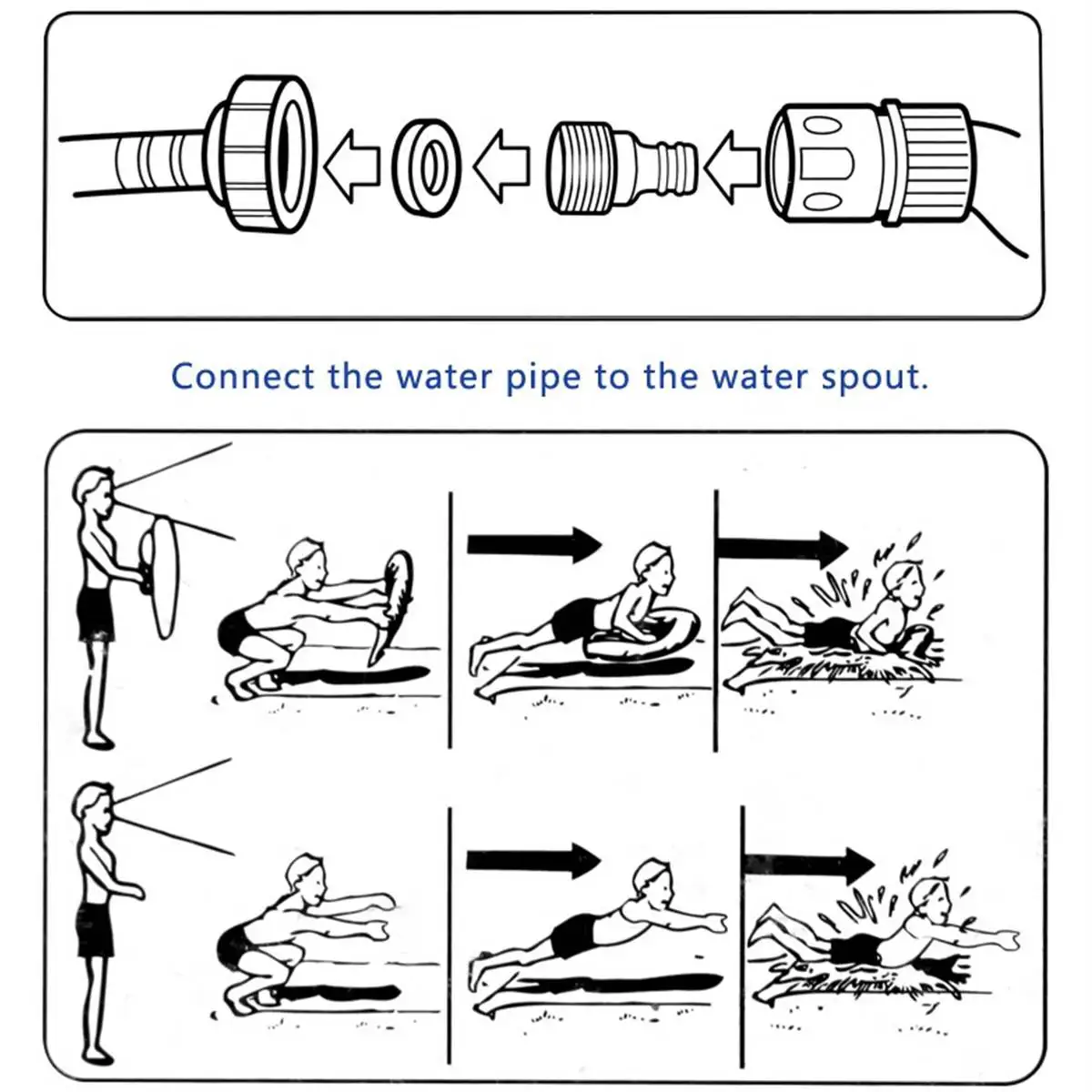 Connect the water pipe to the water spout.