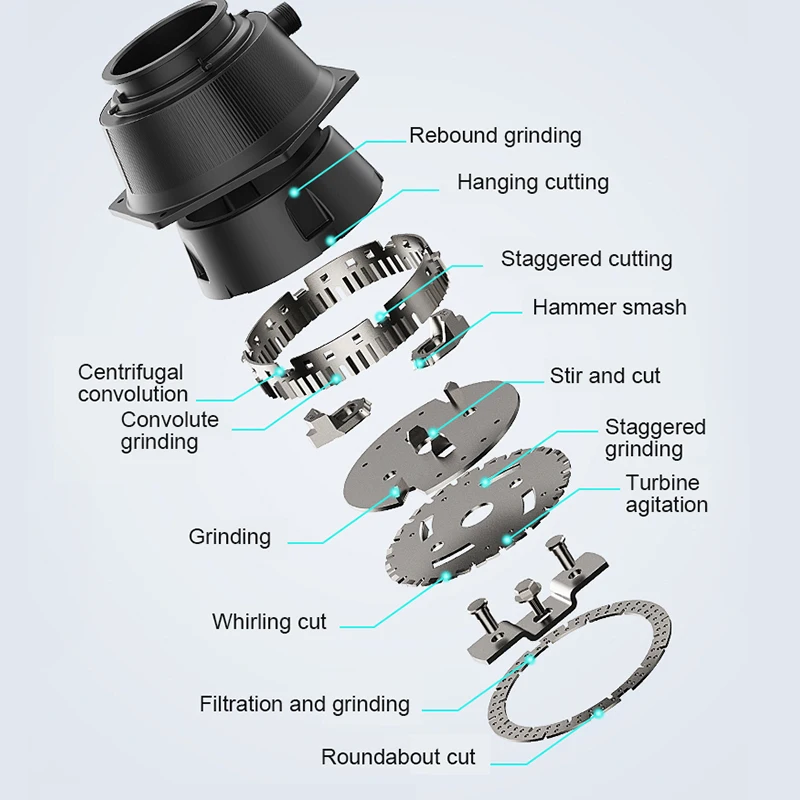 Rebound grinding

Hanging cutting

Staggered cutting

Hammer smash

Centrifugal convolution

Convolute grinding

Stir and cut

Staggered grinding

Turbine agitation

Grinding

Whirling cut

Filtration and grinding

Roundabout cut