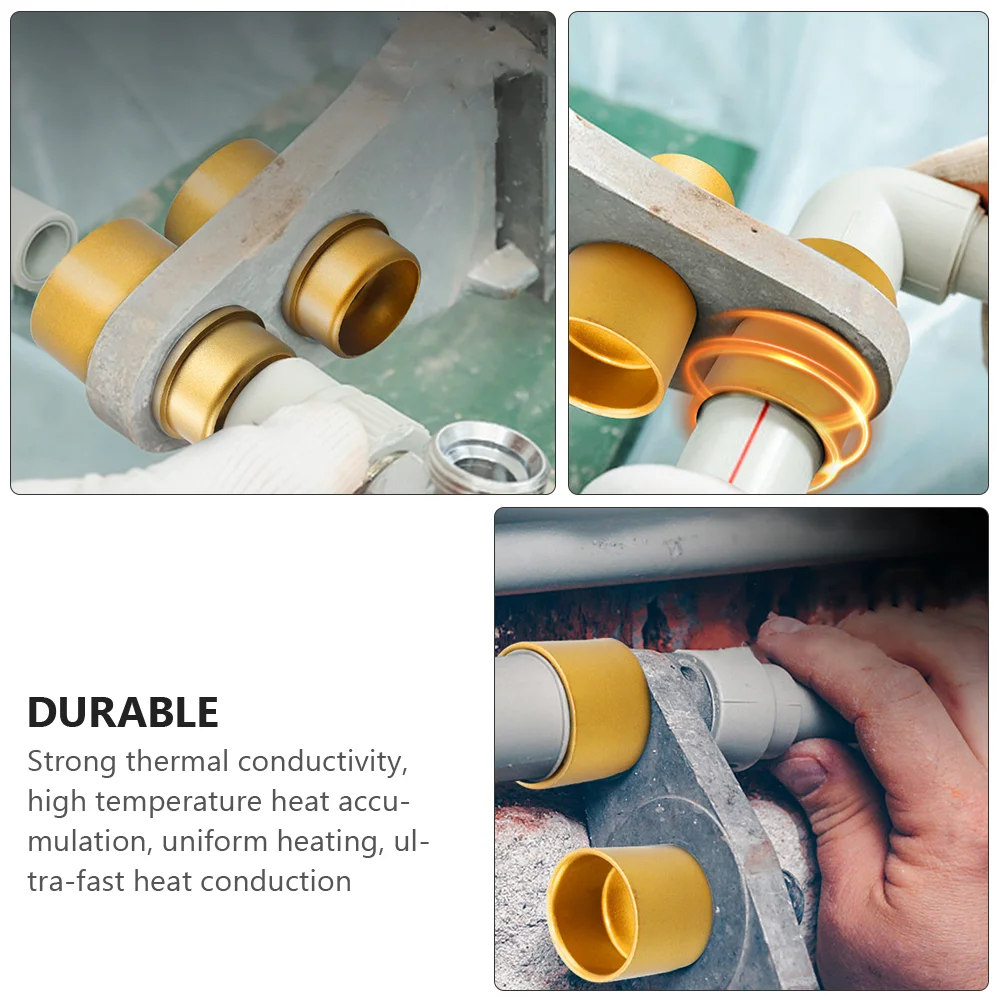 DURABLE
Strong thermal conductivity, high temperature heat accumulation, uniform heating, ultra-fast heat conduction