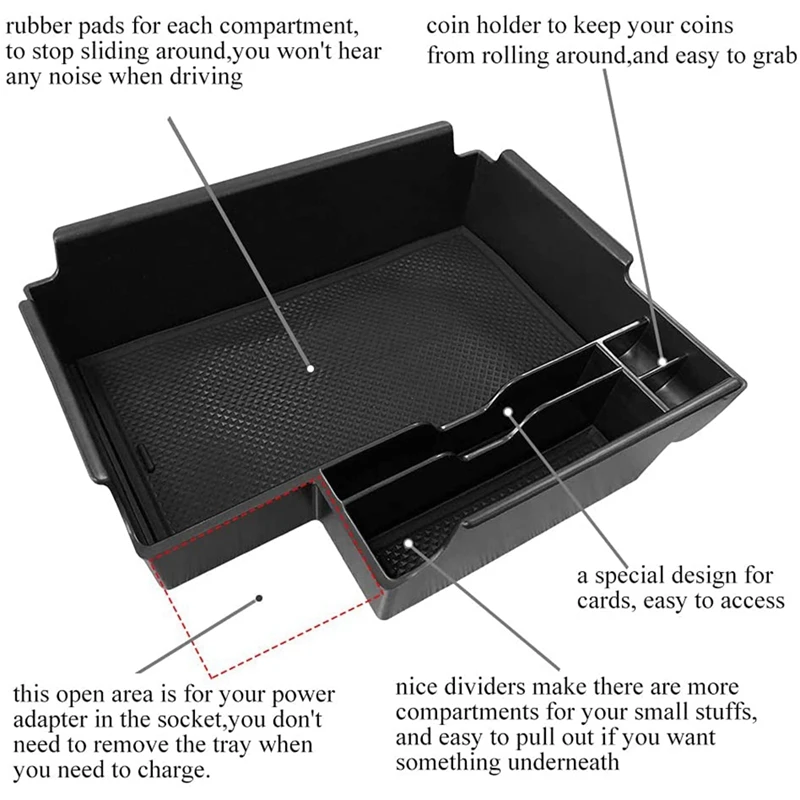 rubber pads for each compartment, to stop sliding around,you won't hear any noise when driving

coin holder to keep your coins from rolling around,and easy to grab

a special design for cards, easy to access

this open area is for your power adapter in the socket,you don't need to remove the tray when you need to charge.

nice dividers make there are more compartments for your small stuffs, and easy to pull out if you want something underneath