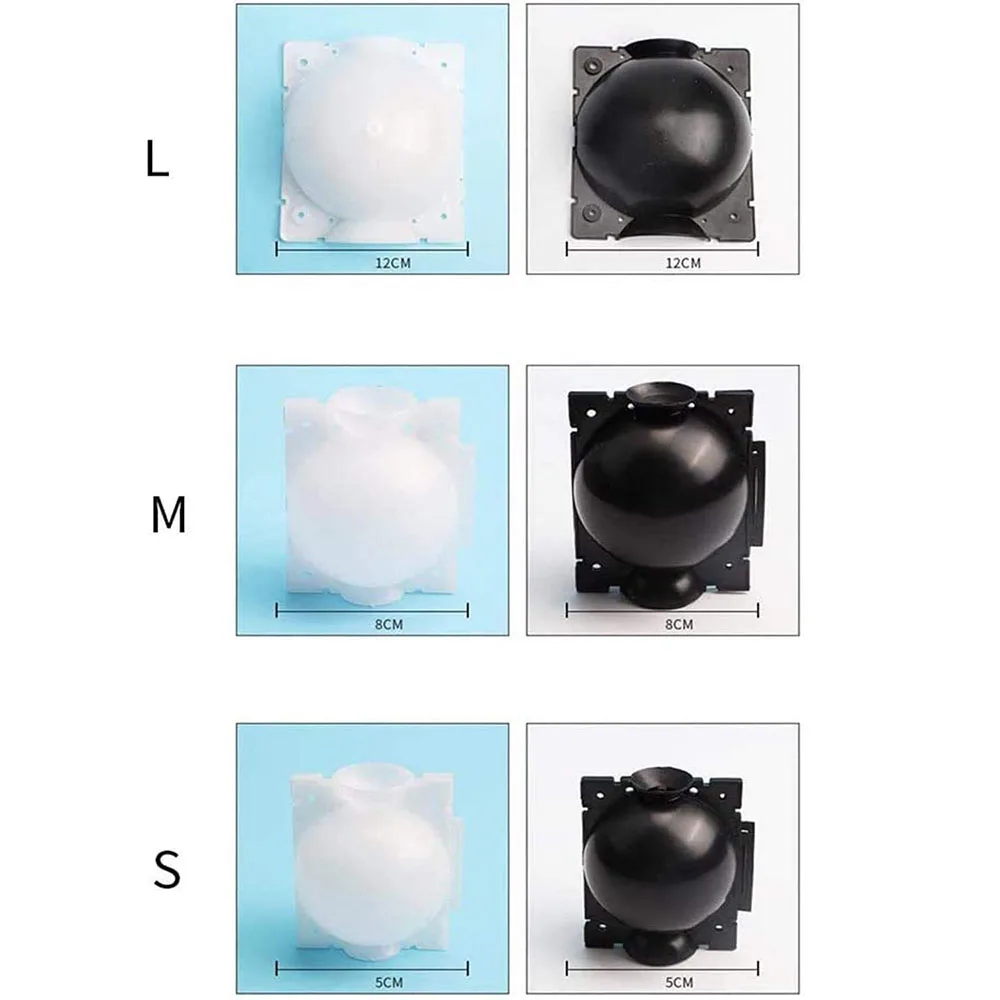 L

12CM

12CM

M

8CM

8CM

S

5CM

5CM