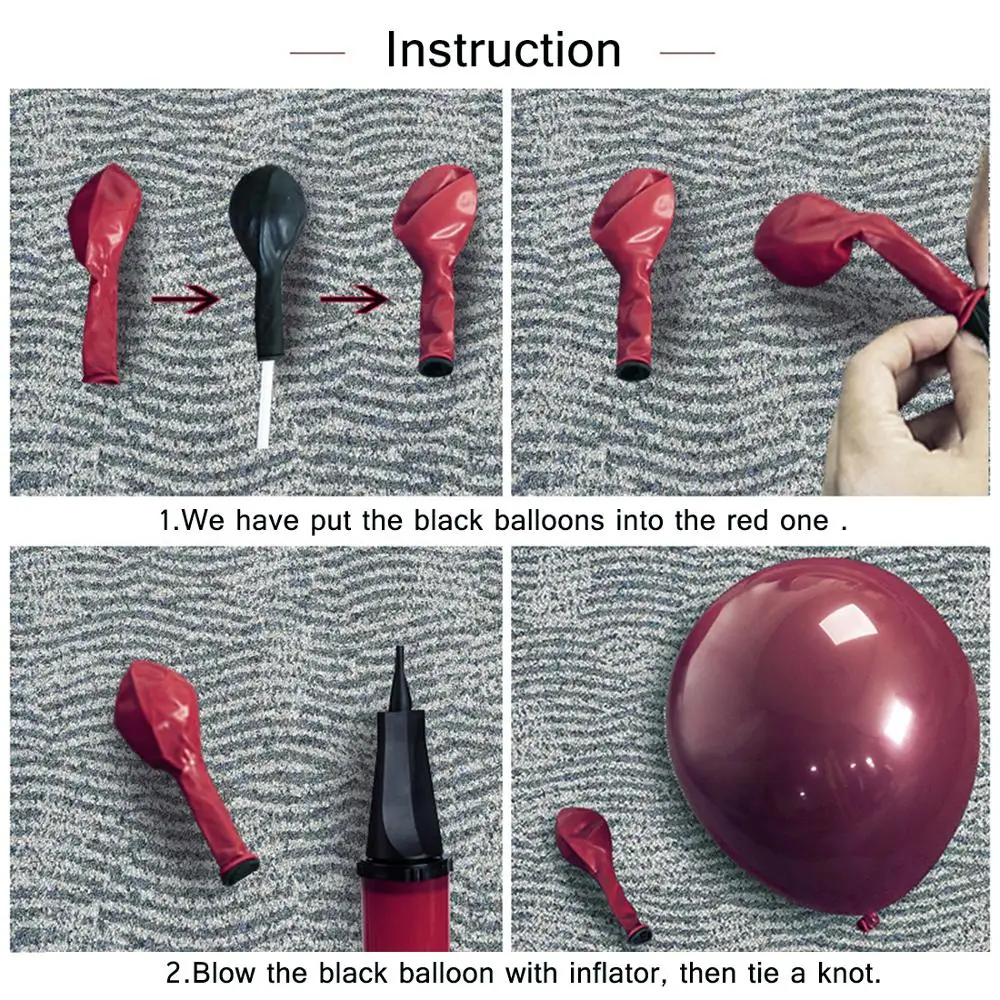 Instruction

1.We have put the black balloons into the red one .

2.Blow the black balloon with inflator, then tie a knot.