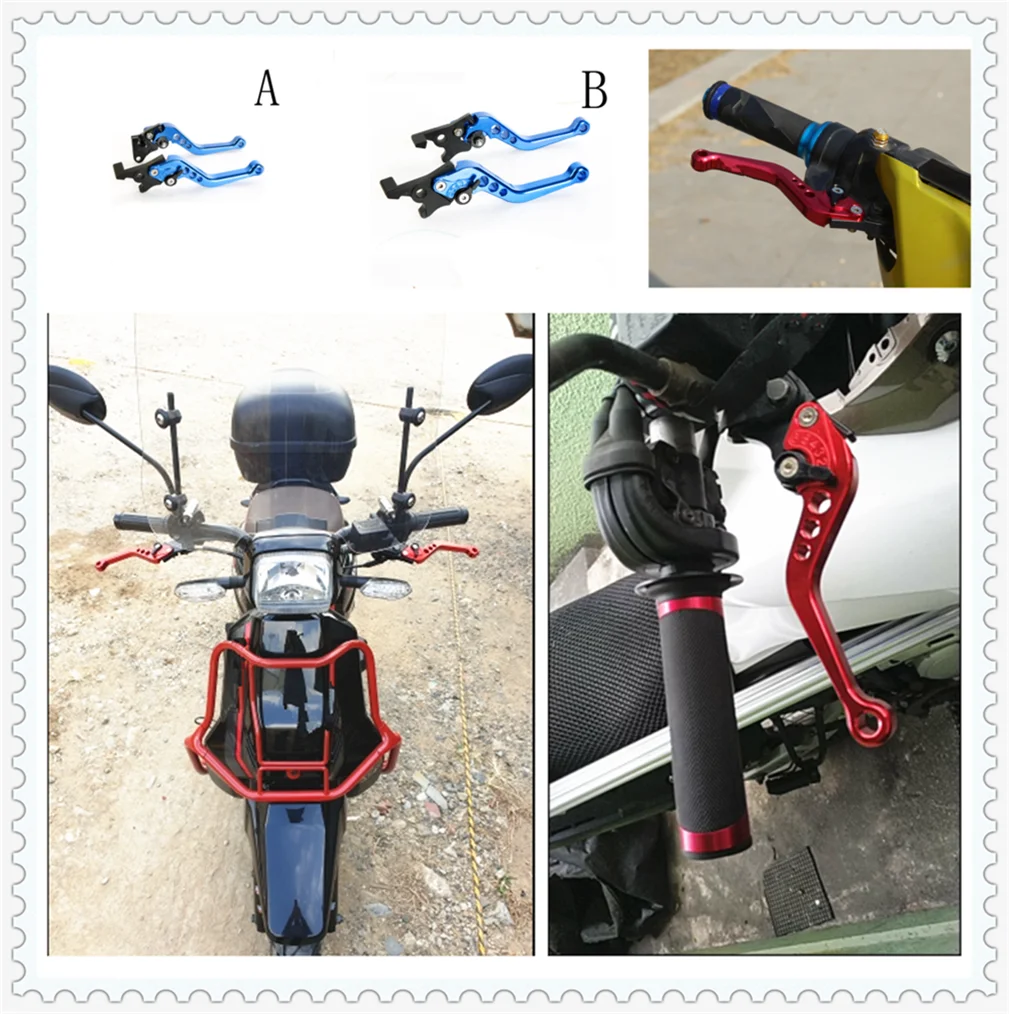 A

B