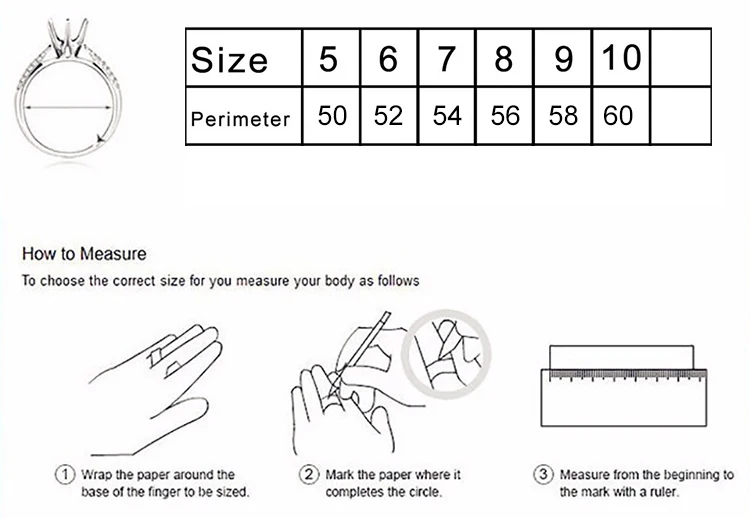 | Size | 5 | 6 | 7 | 8 | 9 | 10 | |
|---|---|---|---|---|---|---|---|
| Perimeter | 50 | 52 | 54 | 56 | 58 | 60 | |

How to Measure

To choose the correct size for you measure your body as follows

① Wrap the paper around the base of the finger to be sized.

② Mark the paper where it completes the circle.

③ Measure from the beginning to the mark with a ruler.