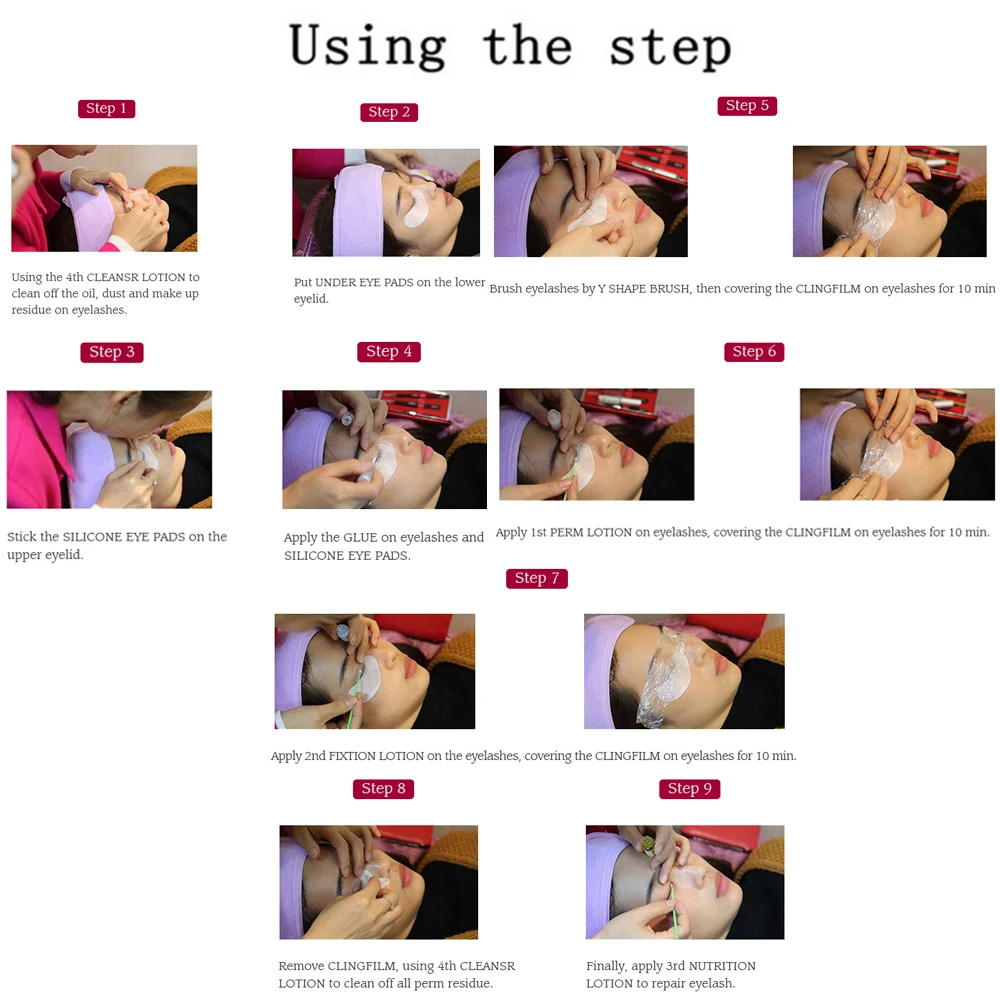 Using the step

Step 1

Using the 4th CLEANSR LOTION to clean off the oil, dust and make up residue on eyelashes.

Step 2

Put UNDER EYE PADS on the lower eyelid.

Step 5

Brush eyelashes by Y SHAPE BRUSH, then covering the CLINGFILM on eyelashes for 10 min

Step 3

Stick the SILICONE EYE PADS on the upper eyelid.

Step 4

Apply the GLUE on eyelashes and SILICONE EYE PADS.

Step 6

Apply 1st PERM LOTION on eyelashes, covering the CLINGFILM on eyelashes for 10 min.

Step 7

Apply 2nd FIXTION LOTION on the eyelashes, covering the CLINGFILM on eyelashes for 10 min.

Step 8

Remove CLINGFILM, using 4th CLEANSR LOTION to clean off all perm residue.

Step 9

Finally, apply 3rd NUTRITION LOTION to repair eyelash.