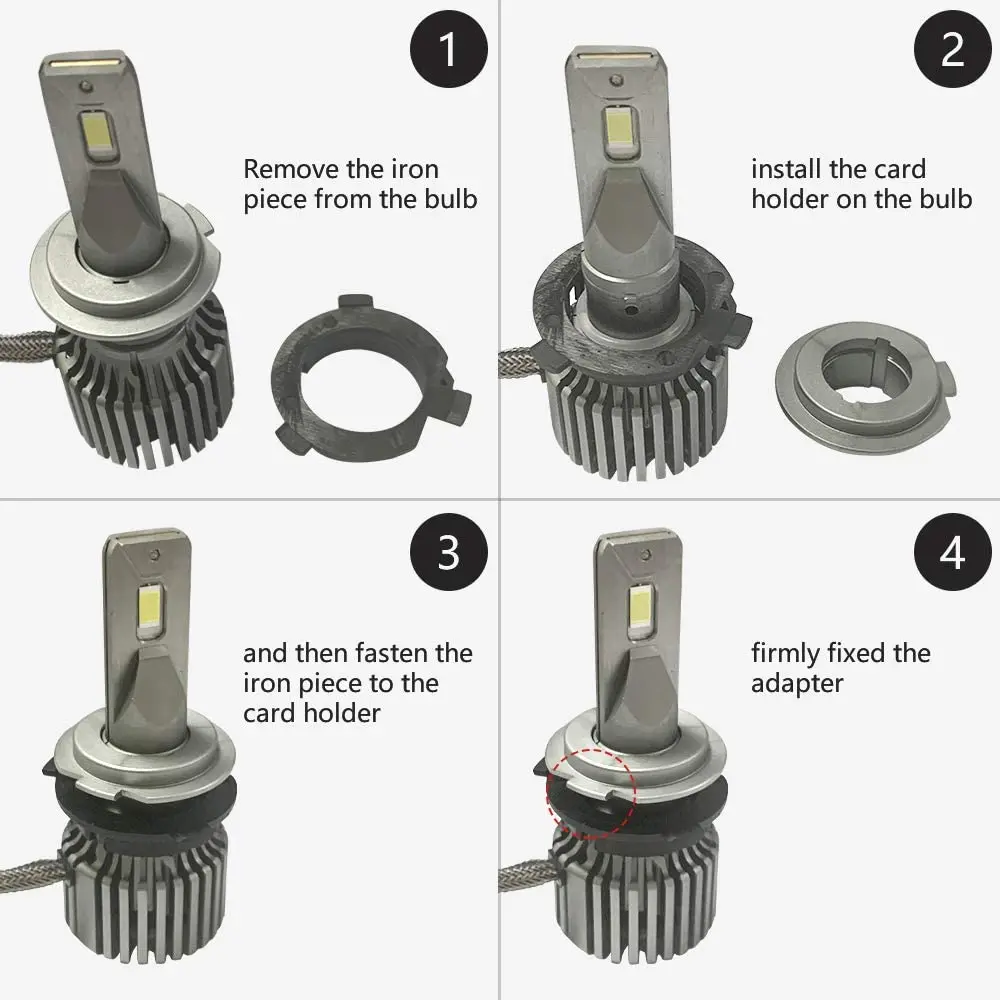 1

Remove the iron piece from the bulb

2

install the card holder on the bulb

3

and then fasten the iron piece to the card holder

4

firmly fixed the adapter